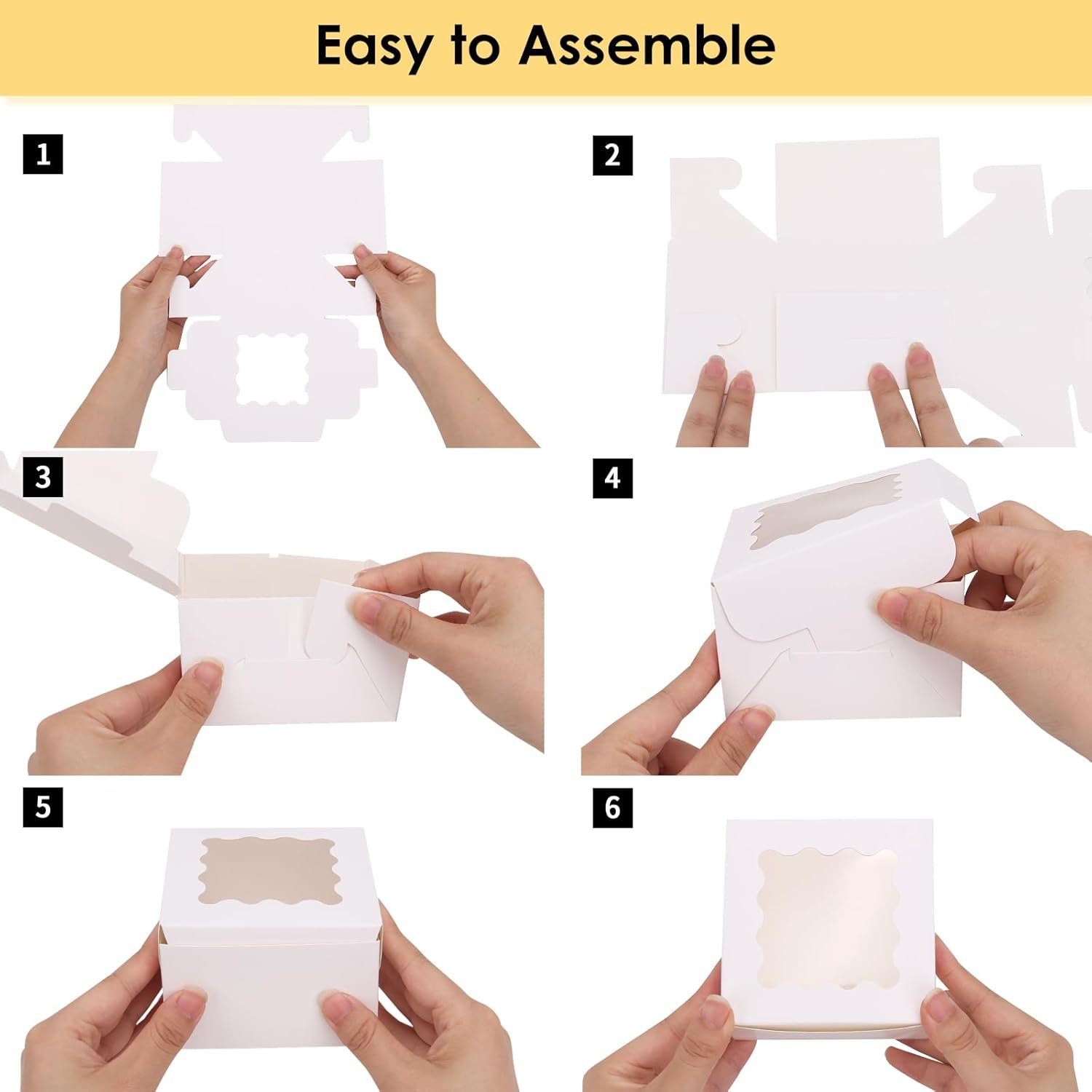 Easy to Assemble

1

2

3

4

5

6