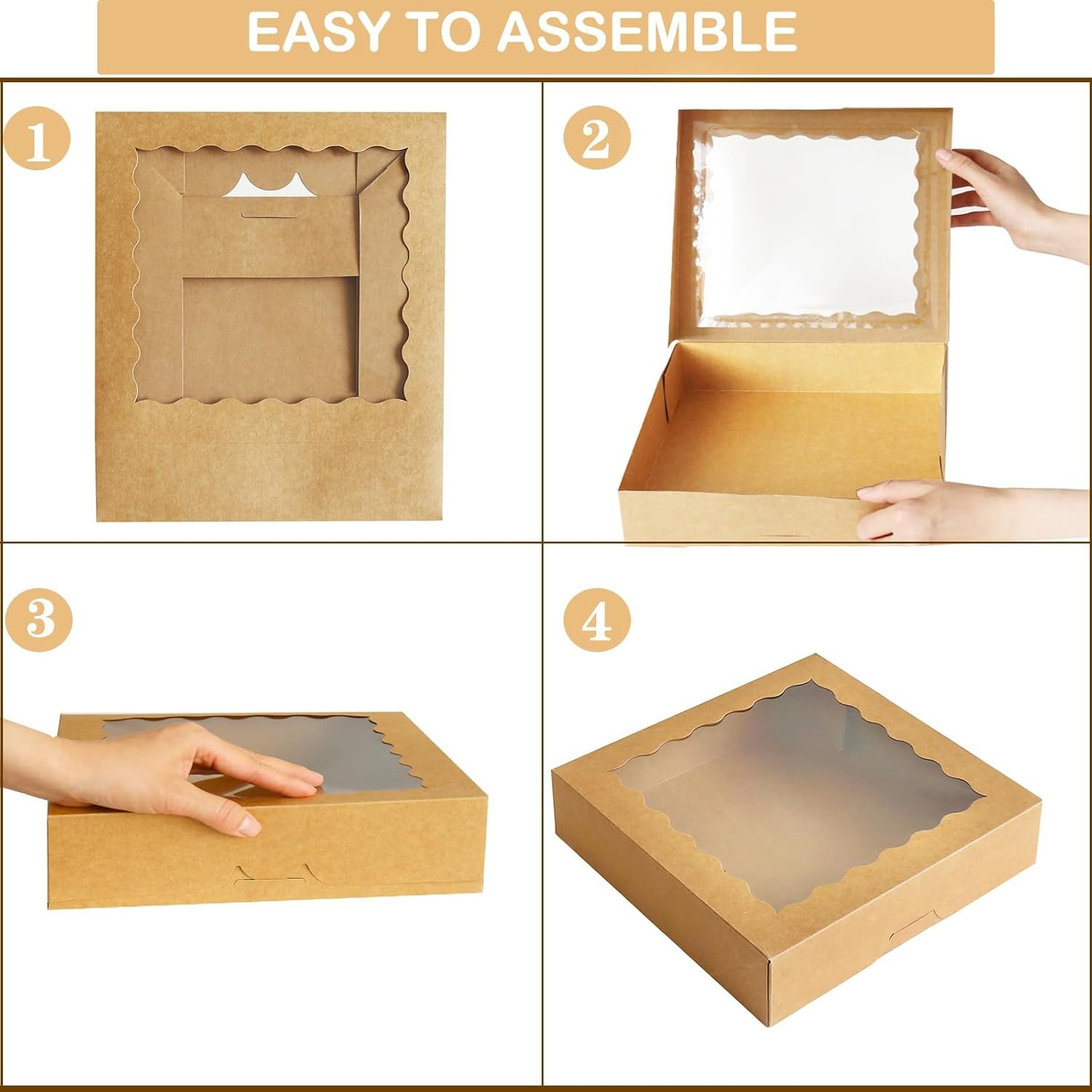 EASY TO ASSEMBLE

1

2

3

4