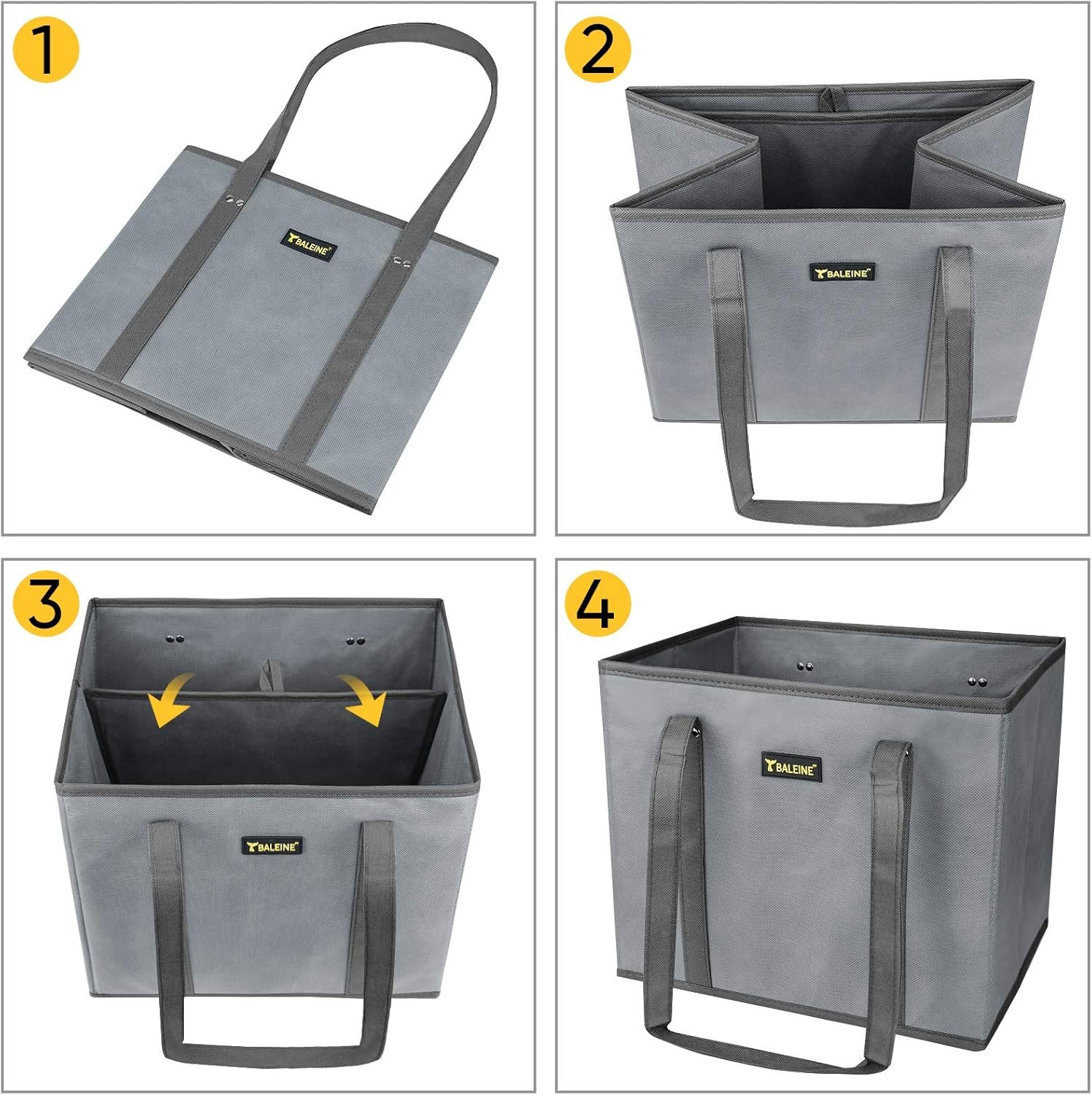 1

BALEINE

2

BALEINE

3

BALEINE

4

BALEINE