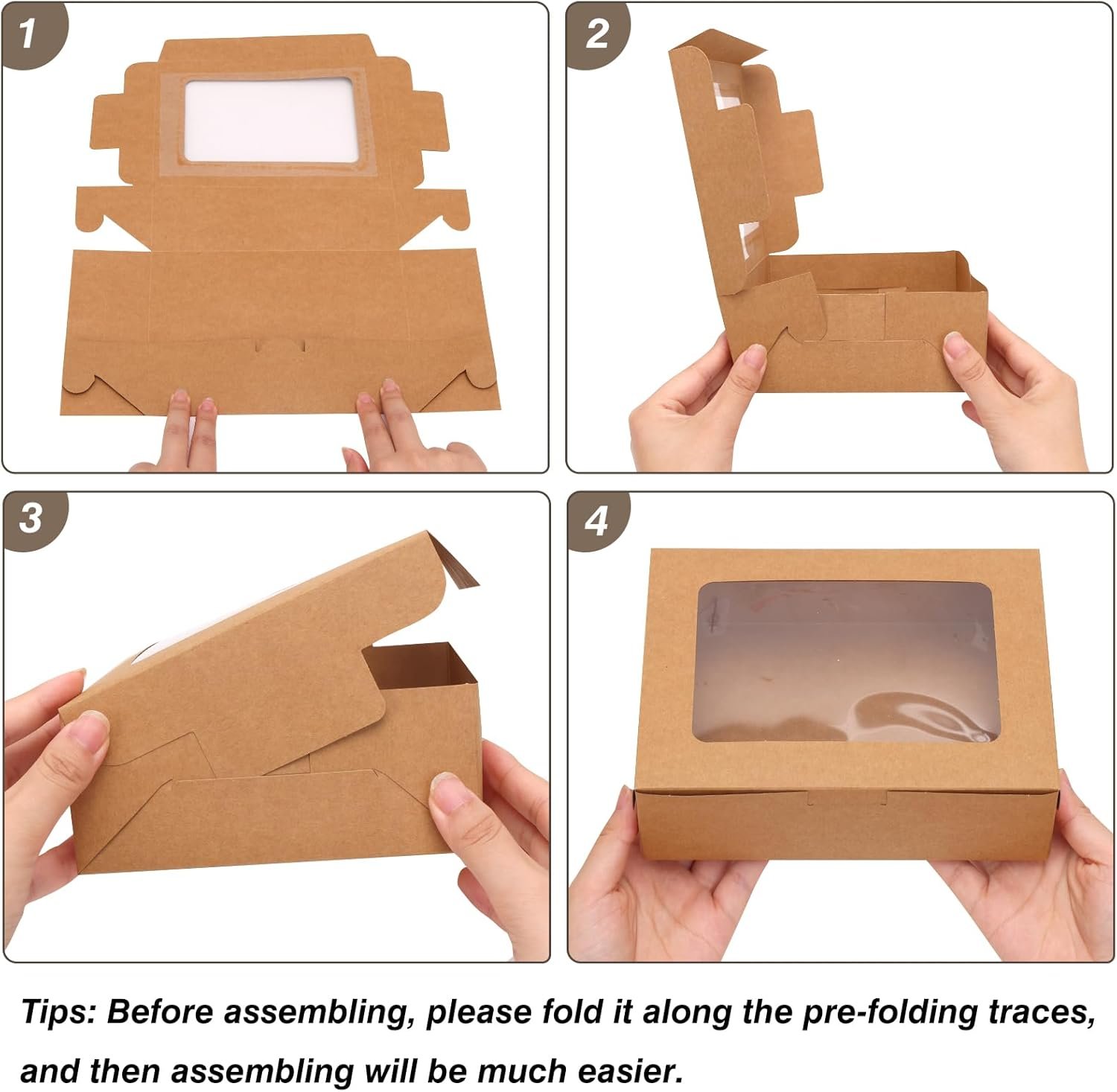 1

2

3

4

Tips: Before assembling, please fold it along the pre-folding traces, and then assembling will be much easier.