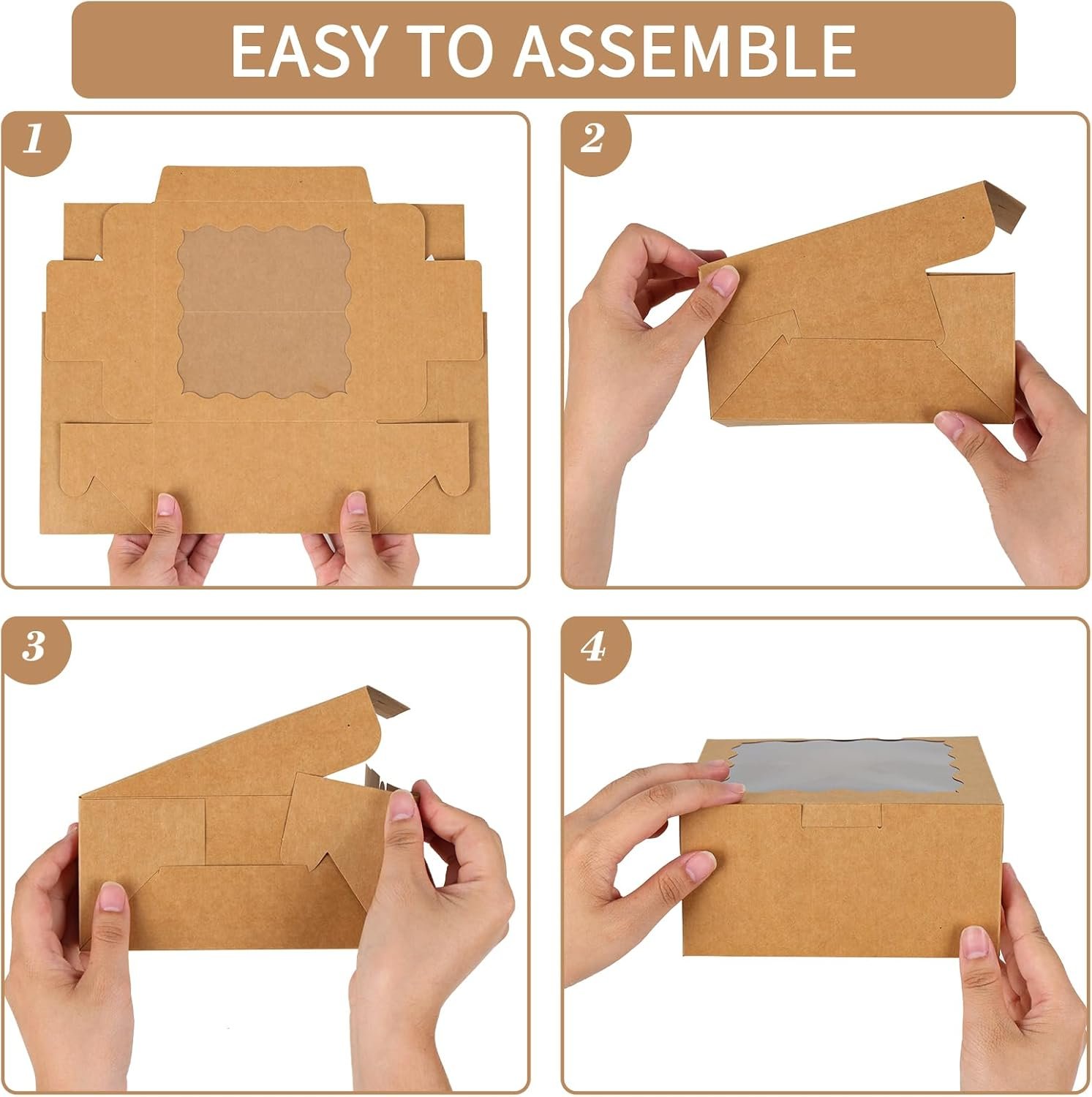 EASY TO ASSEMBLE

1

2

3

4