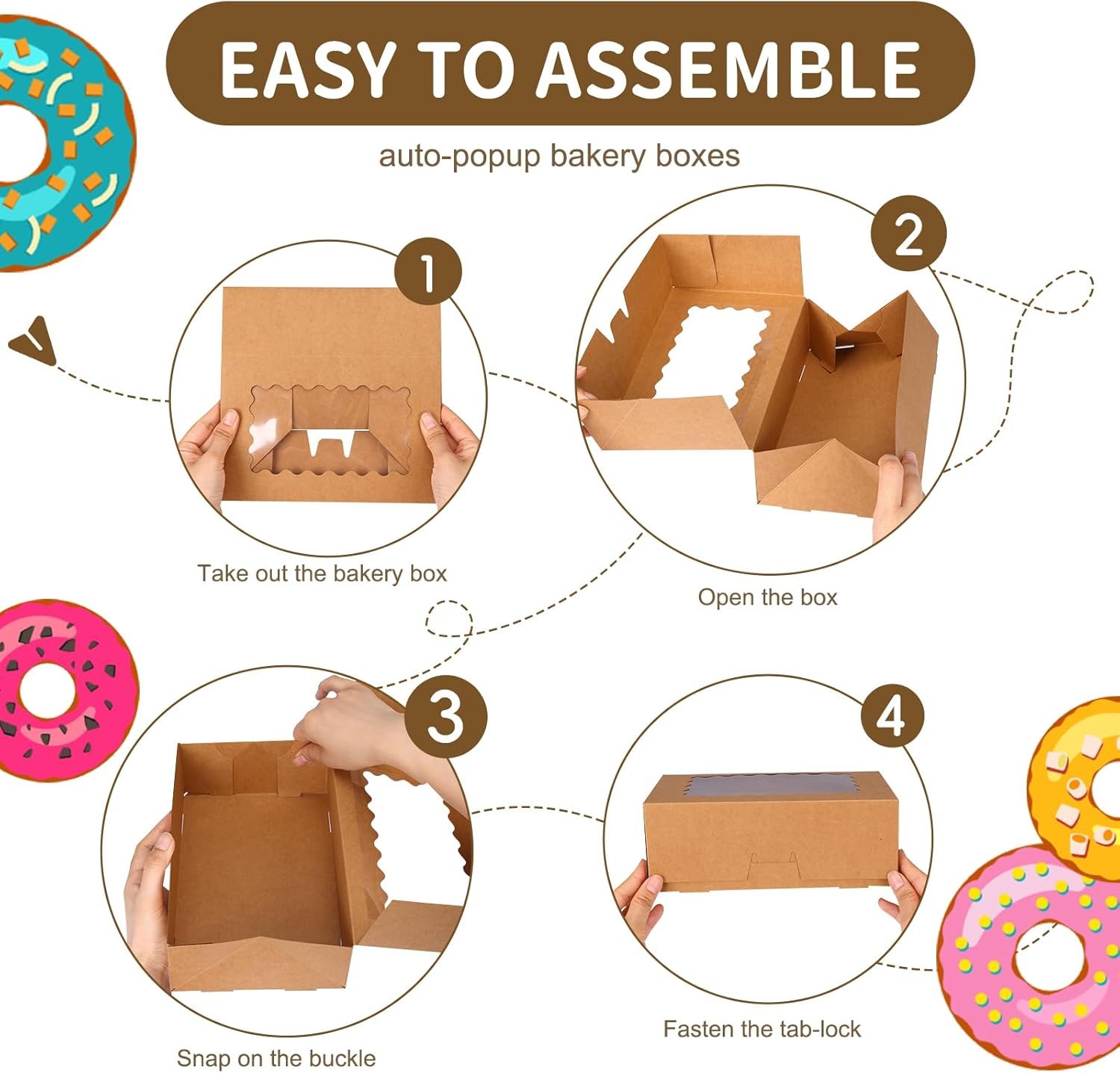 EASY TO ASSEMBLE

auto-popup bakery boxes

1

Take out the bakery box

2

Open the box

3

Snap on the buckle

4

Fasten the tab-lock