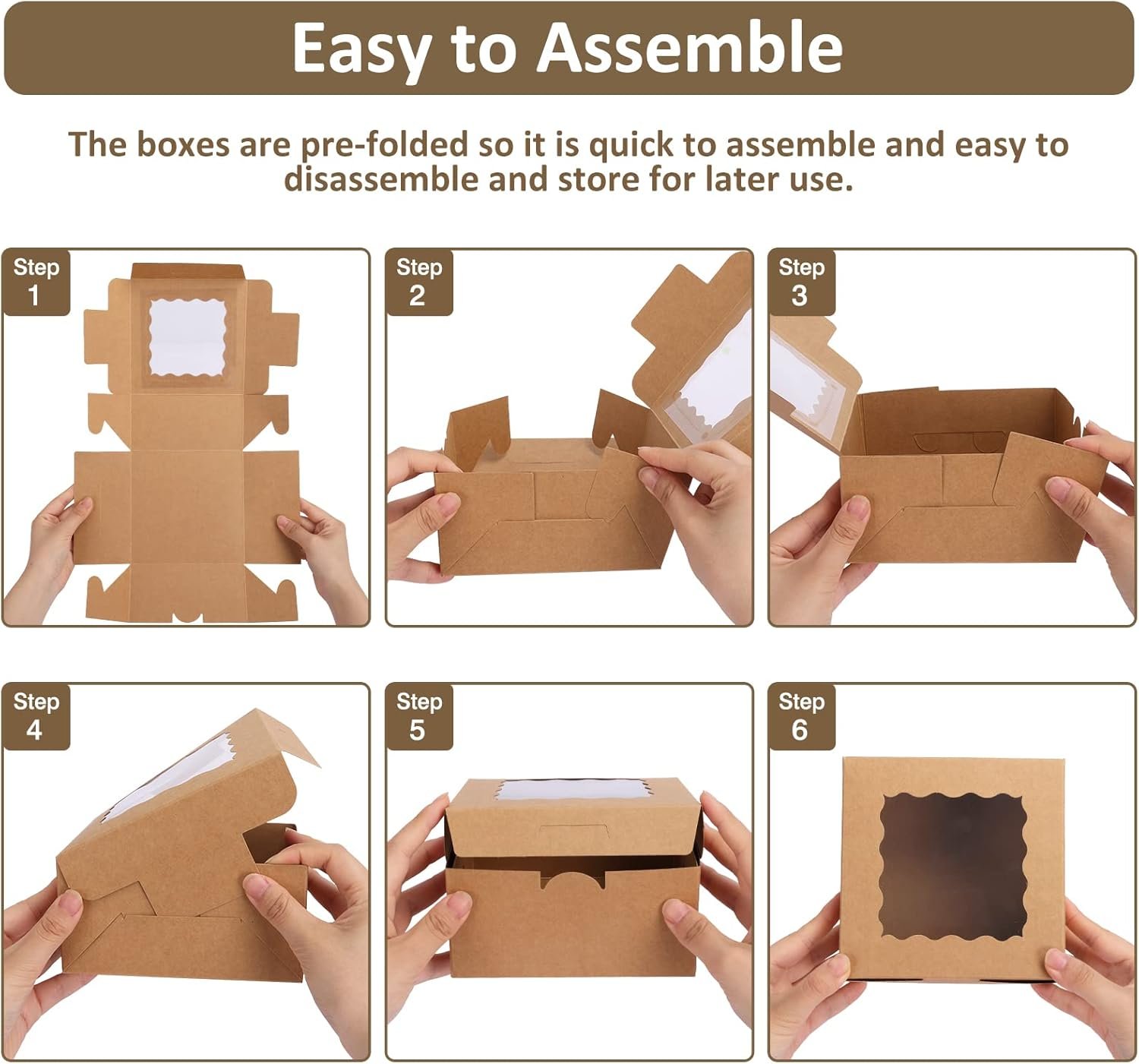 Easy to Assemble

The boxes are pre-folded so it is quick to assemble and easy to disassemble and store for later use.

Step 1

Step 2

Step 3

Step 4

Step 5

Step 6