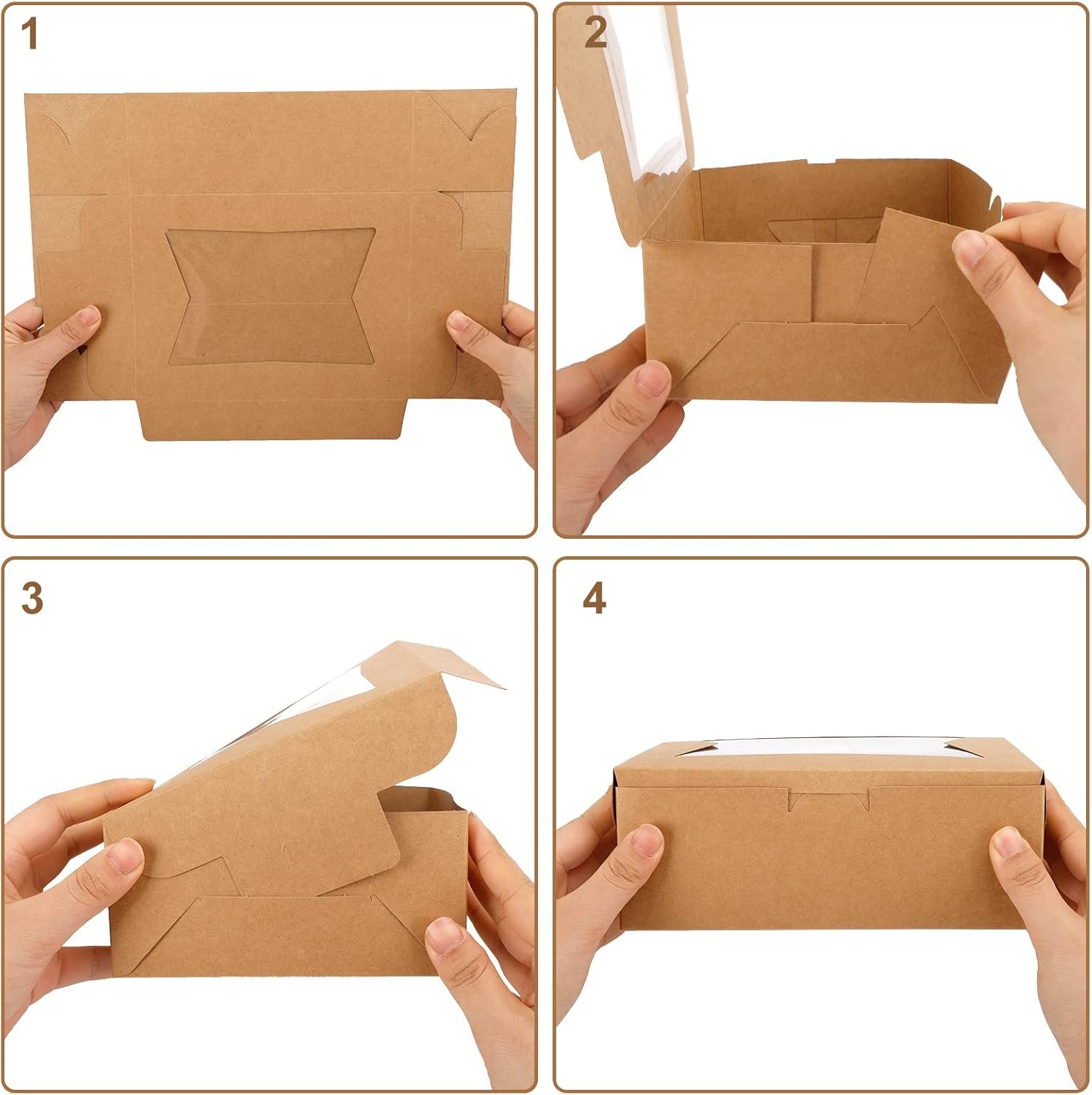 1

2

3

4