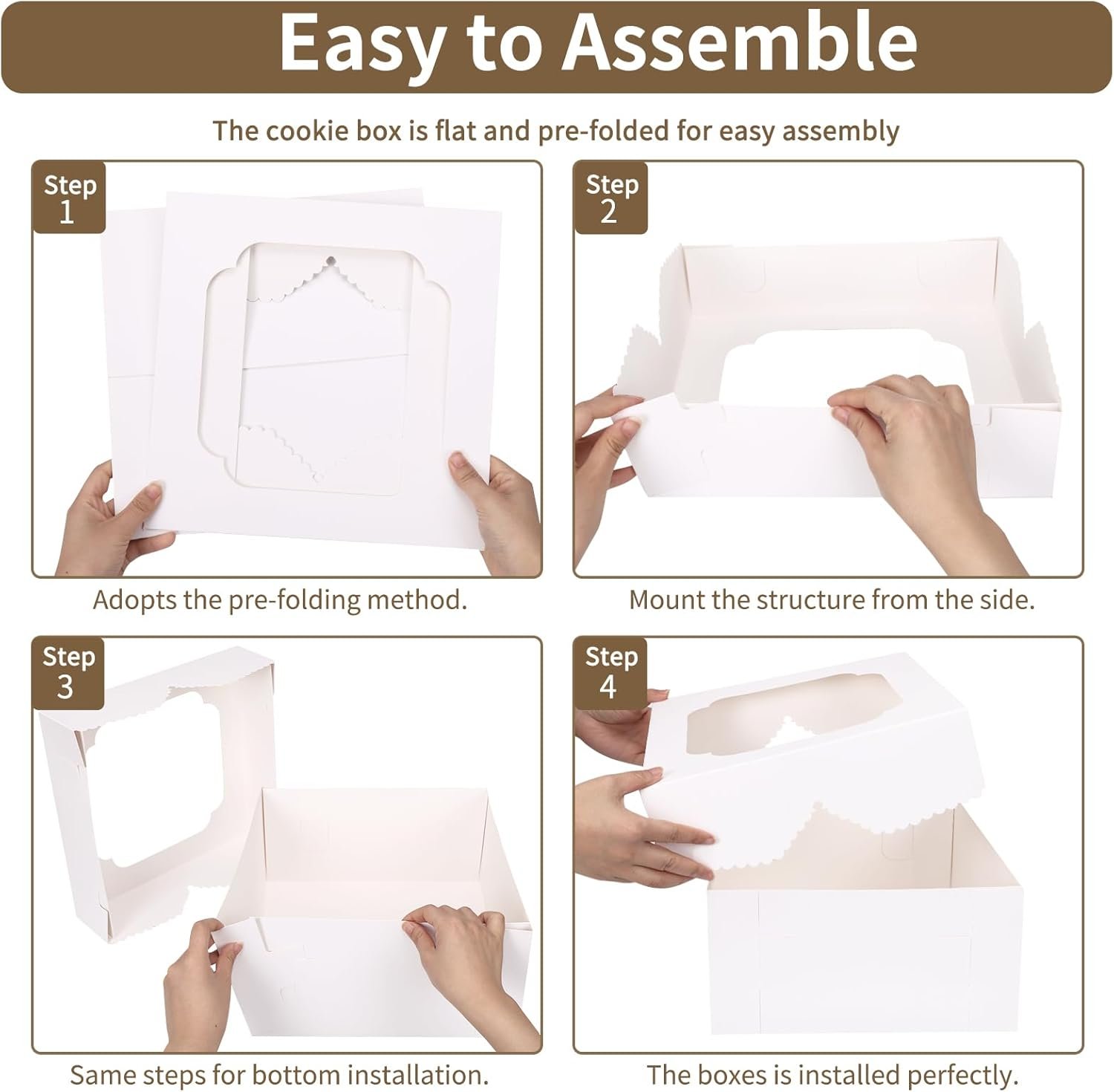 Easy to Assemble

The cookie box is flat and pre-folded for easy assembly

Step 1

Adopts the pre-folding method.

Step 2

Mount the structure from the side.

Step 3

Same steps for bottom installation.

Step 4

The boxes is installed perfectly.