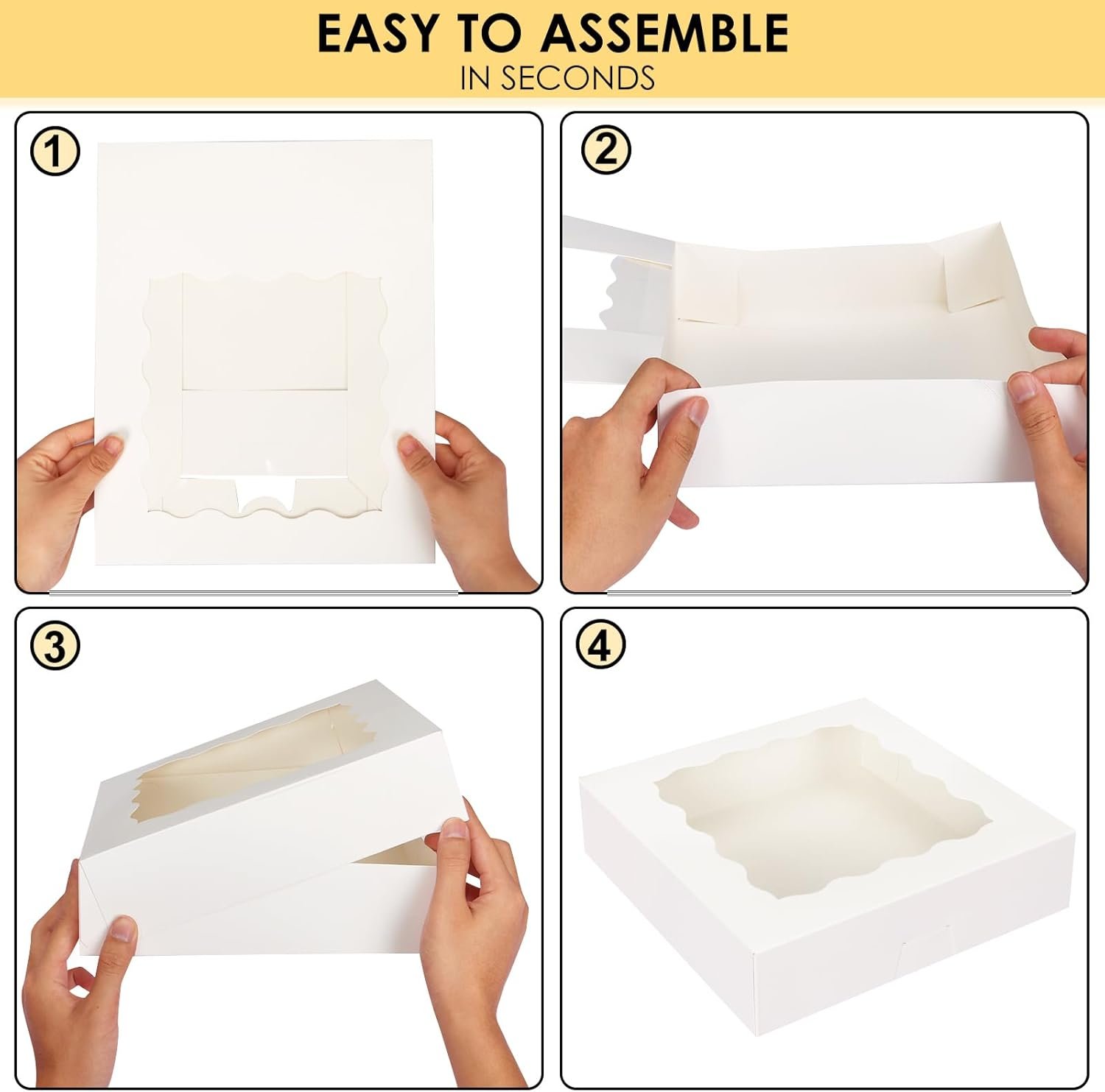 EASY TO ASSEMBLE
IN SECONDS

1

2

3

4