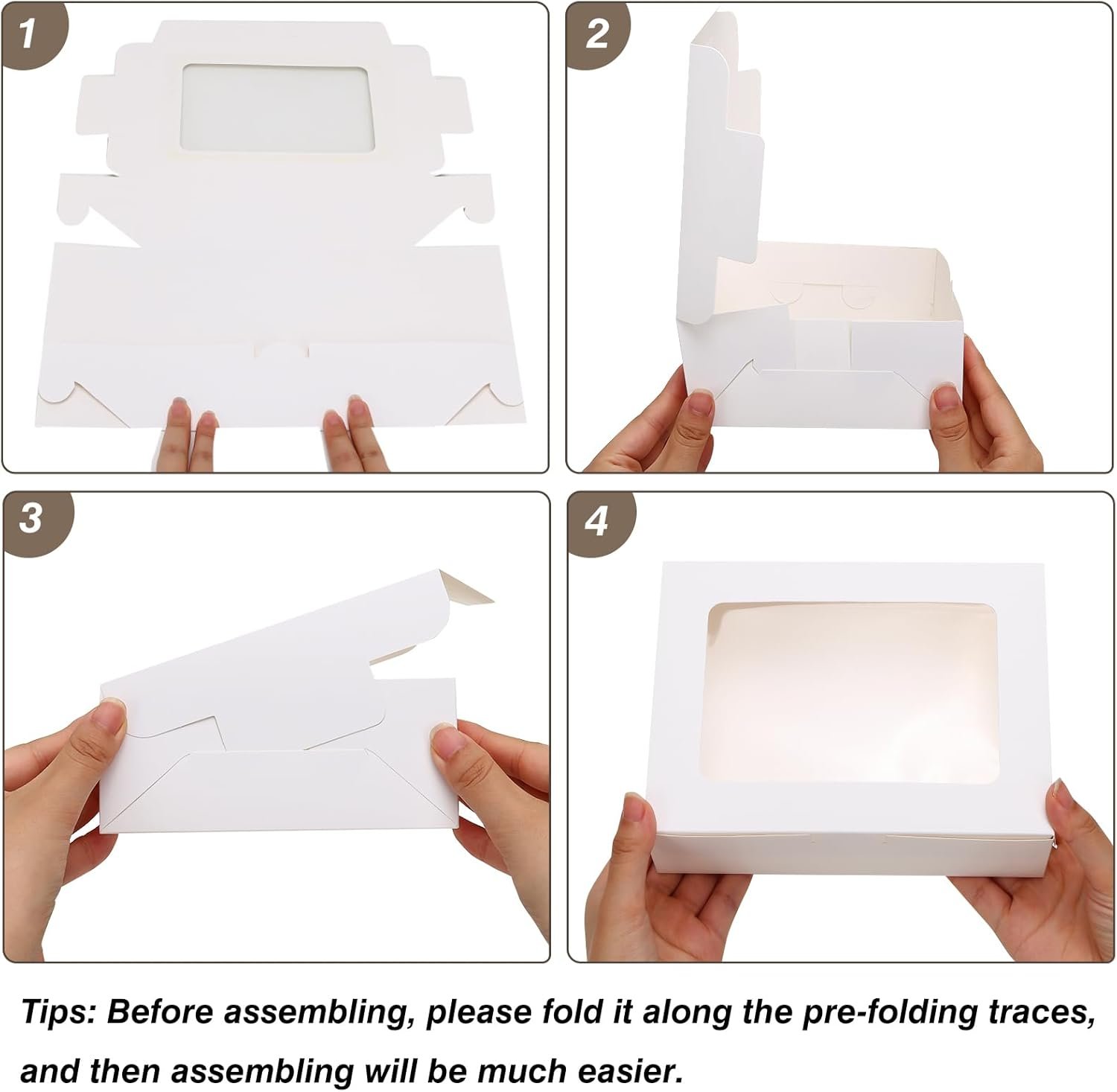 1

2

3

4

Tips: Before assembling, please fold it along the pre-folding traces, and then assembling will be much easier.