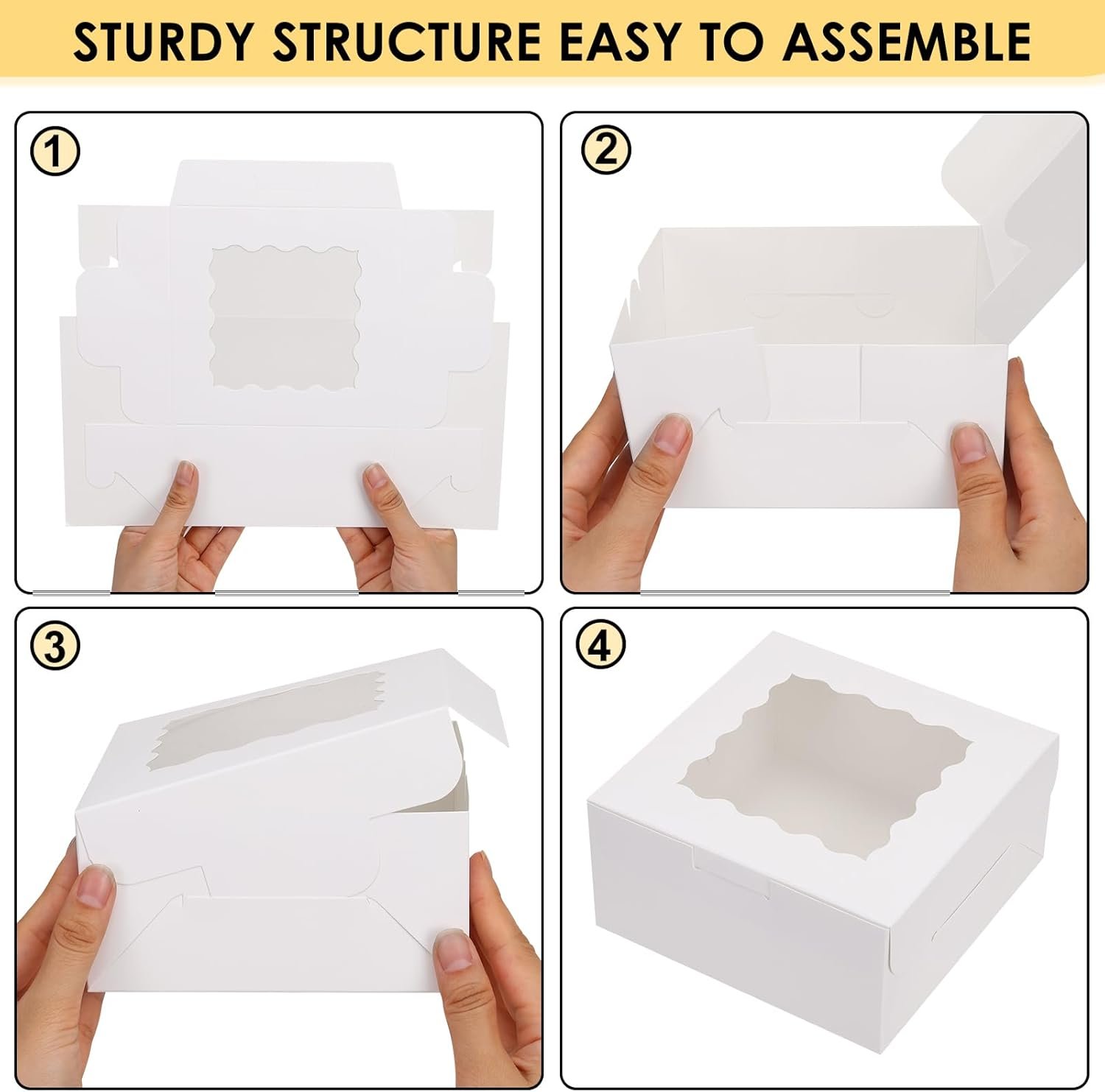 STURDY STRUCTURE EASY TO ASSEMBLE

①

②

③

④