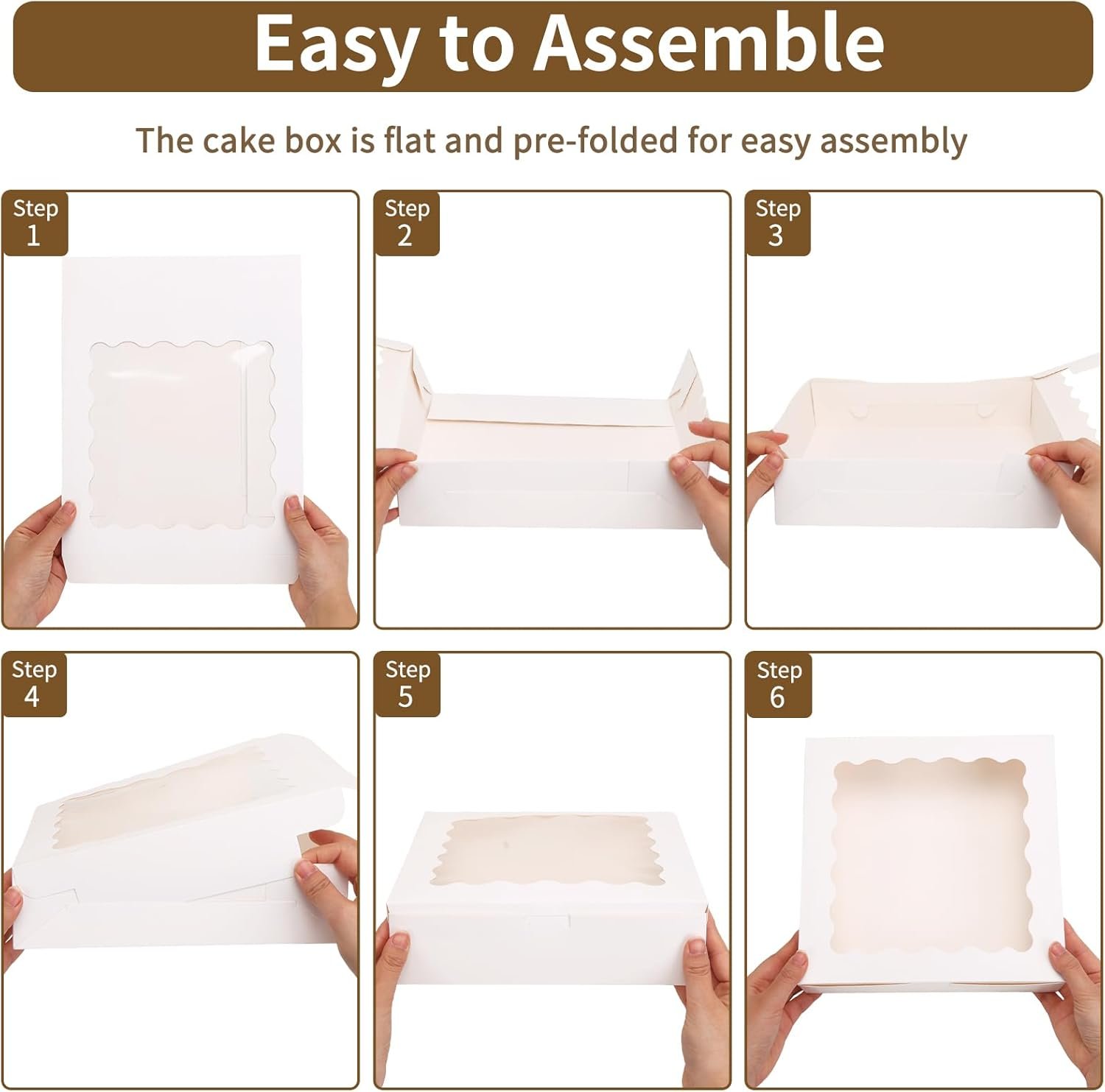 Easy to Assemble

The cake box is flat and pre-folded for easy assembly

Step 1

Step 2

Step 3

Step 4

Step 5

Step 6