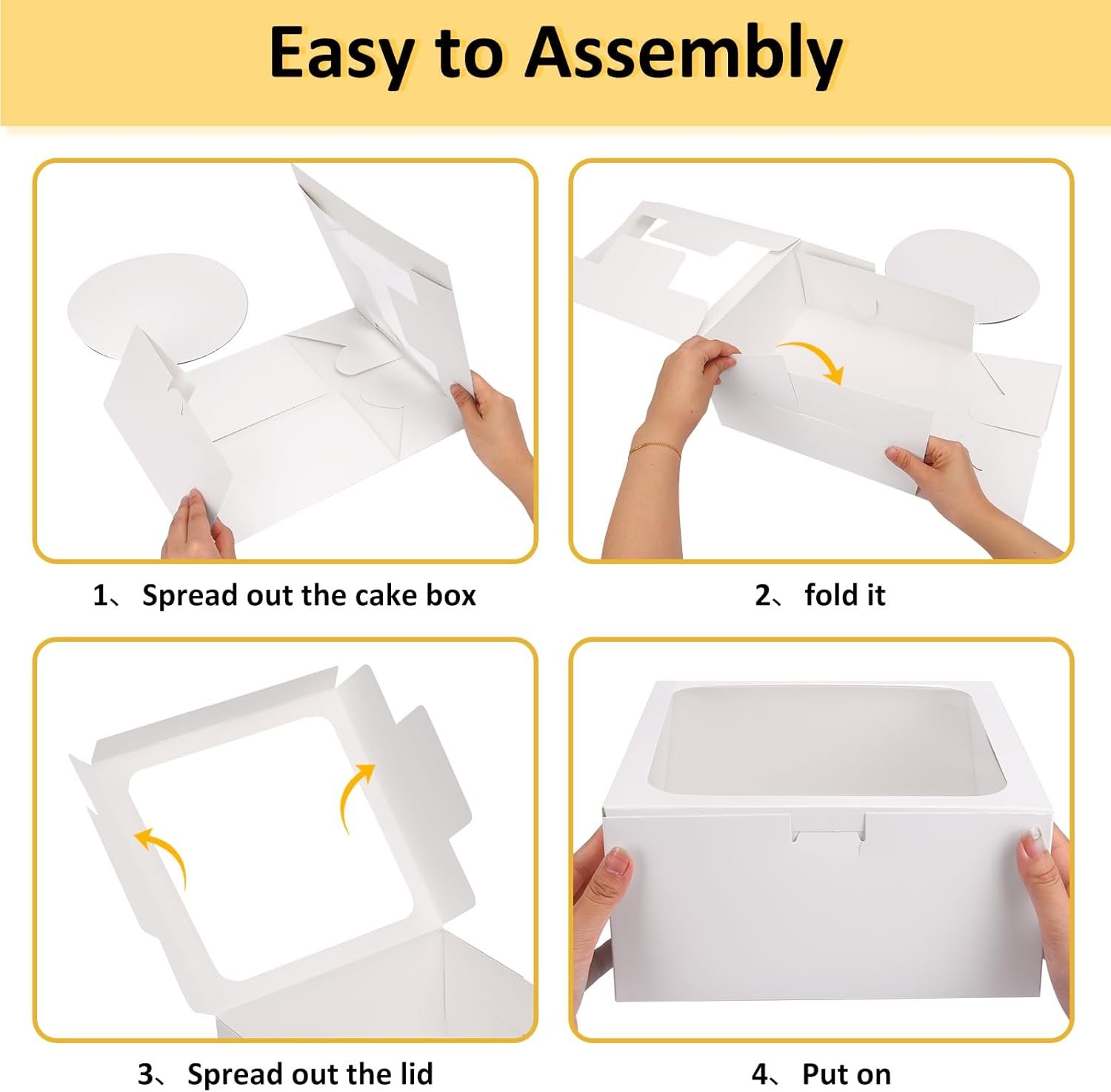 Easy to Assembly

1、 Spread out the cake box

2、 fold it

3、 Spread out the lid

4、 Put on