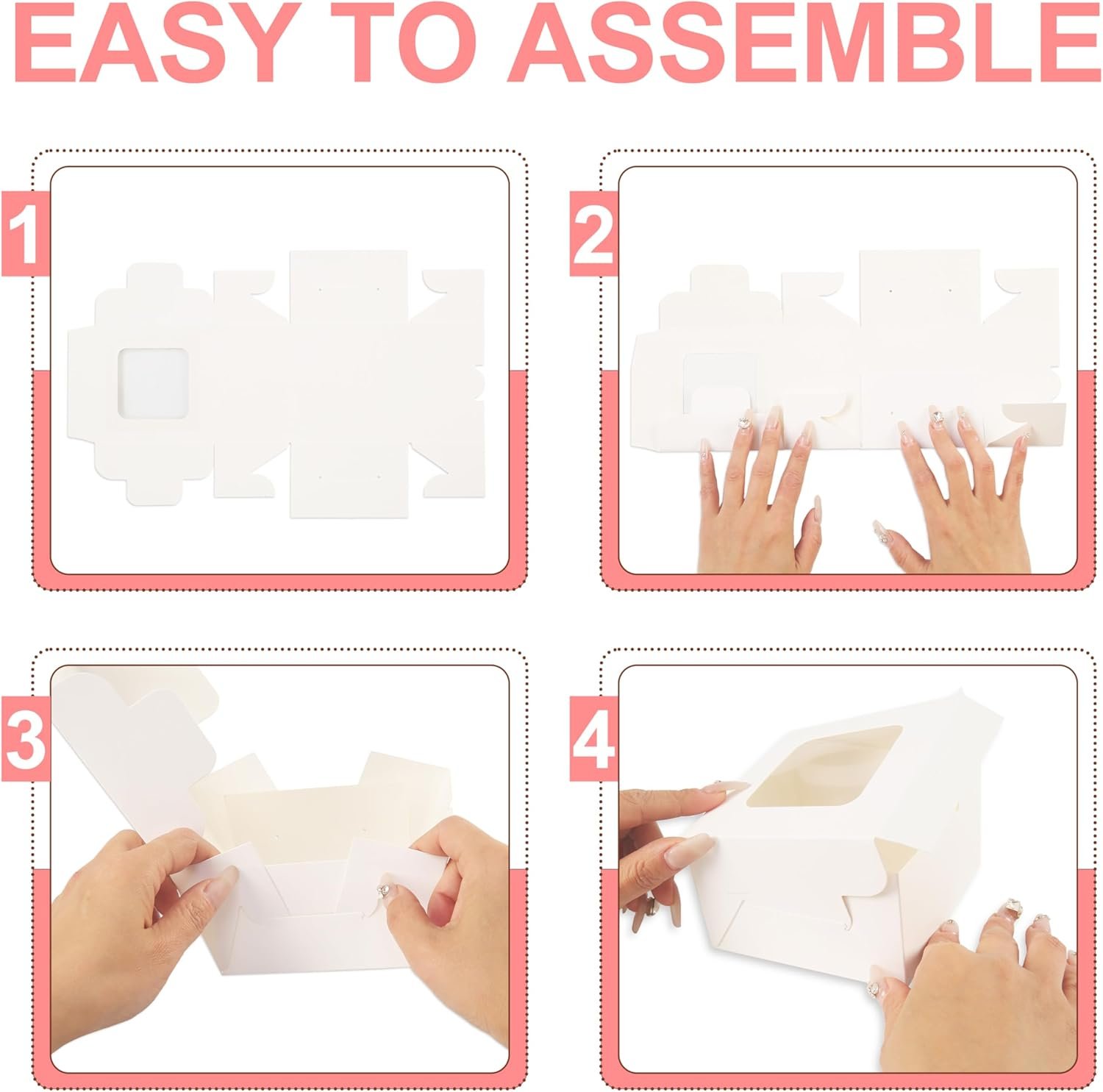 EASY TO ASSEMBLE

1

2

3

4