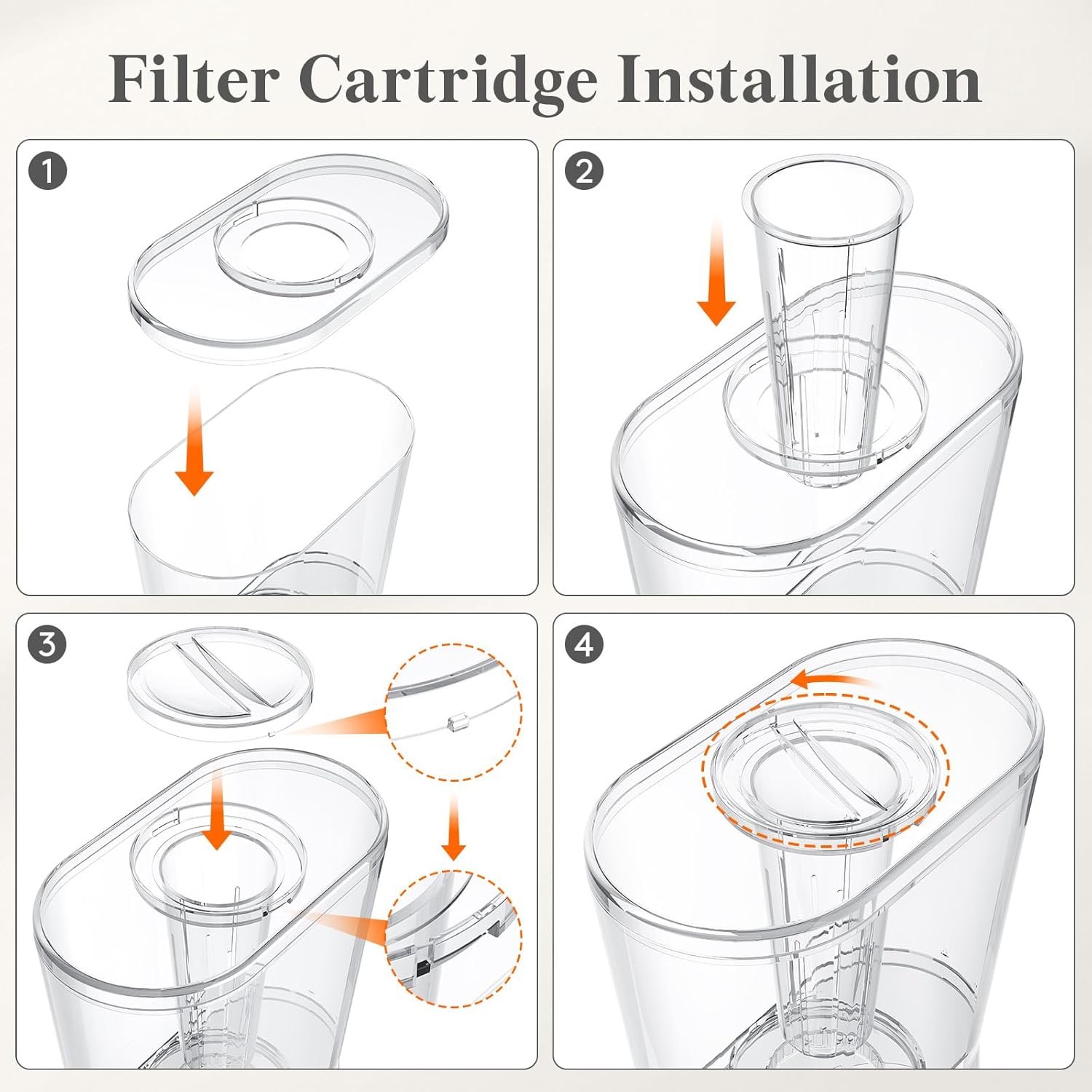 Filter Cartridge Installation

1

2

3

4