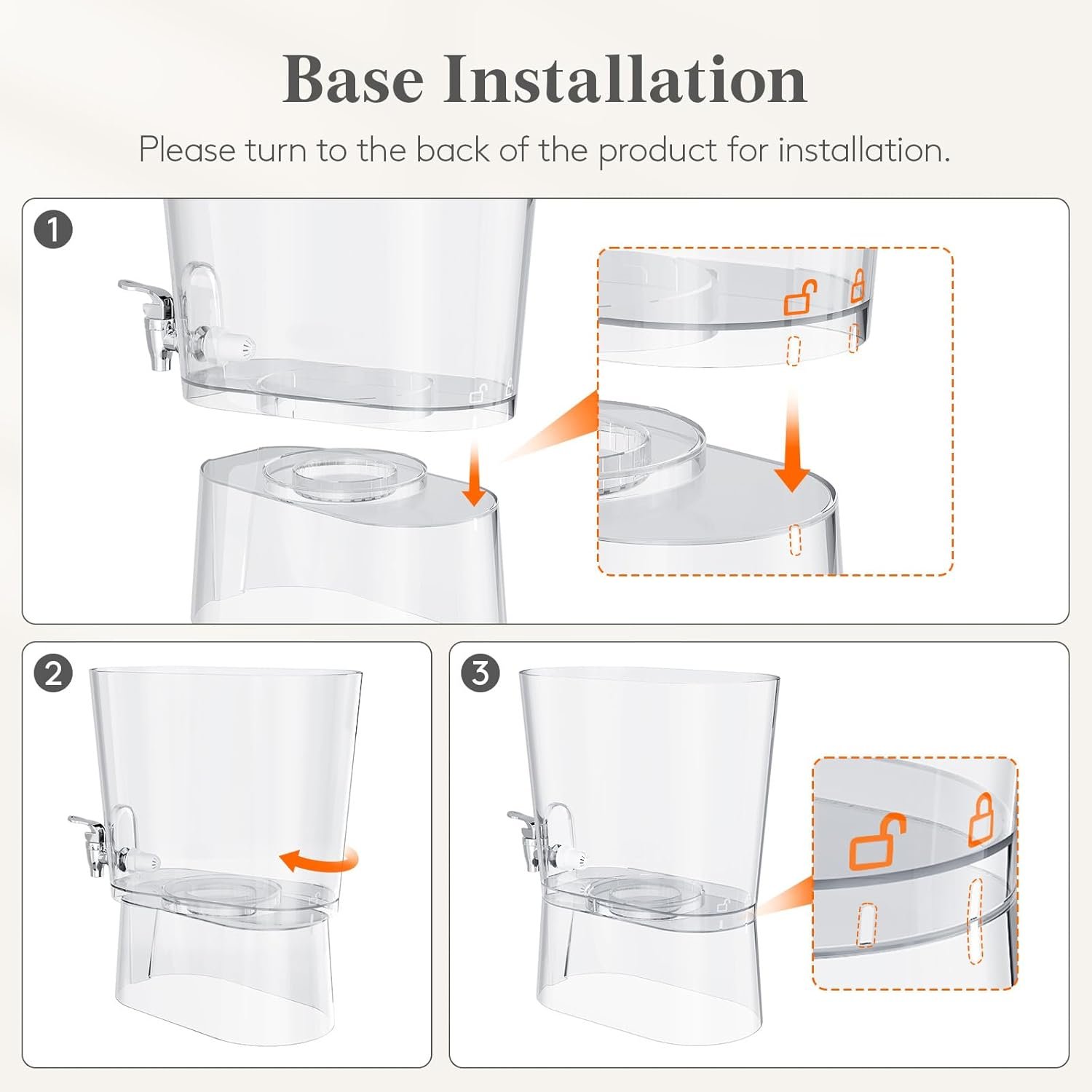 Base Installation

Please turn to the back of the product for installation.

1

2

3