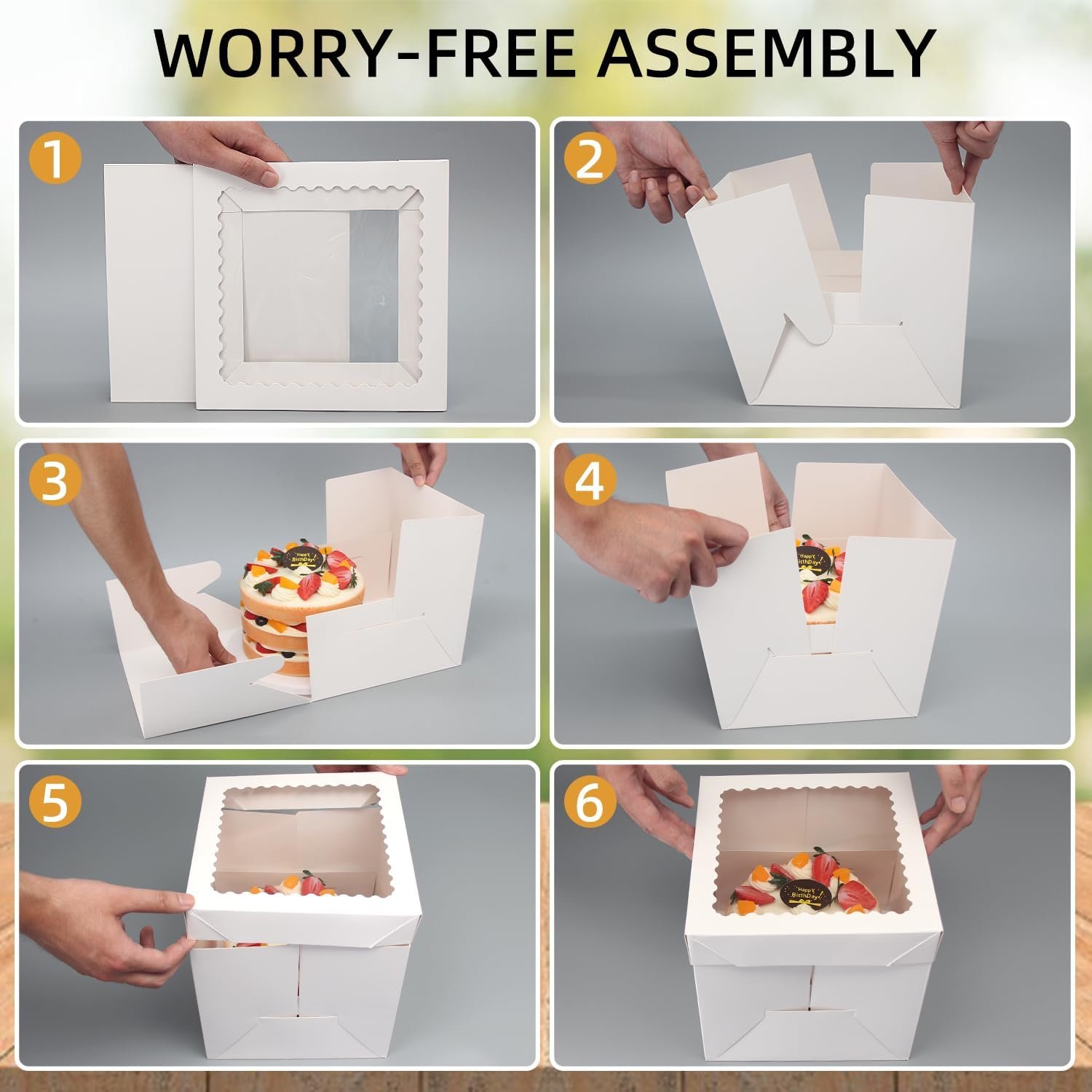 WORRY-FREE ASSEMBLY

1

2

3

Happy BirthDay

4

Happy BirthDay

5

6

Happy BirthDay