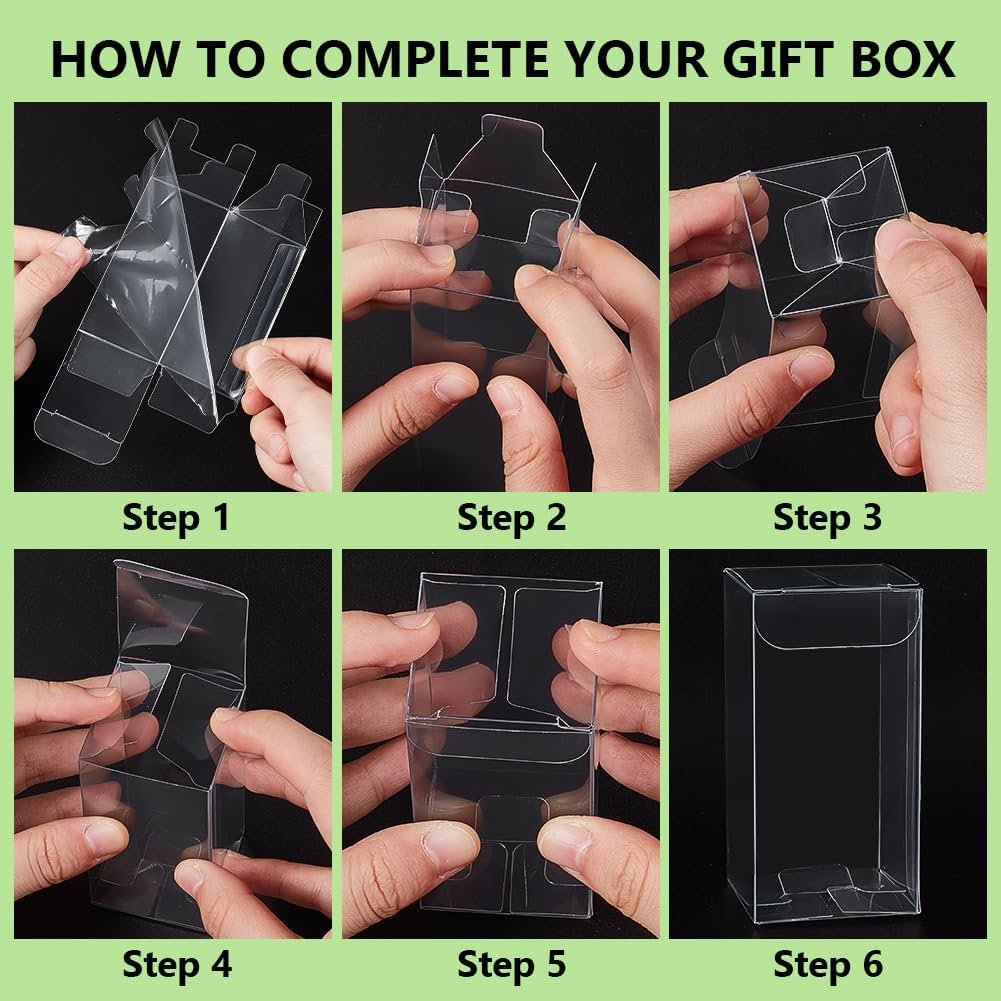 HOW TO COMPLETE YOUR GIFT BOX

Step 1

Step 2

Step 3

Step 4

Step 5

Step 6