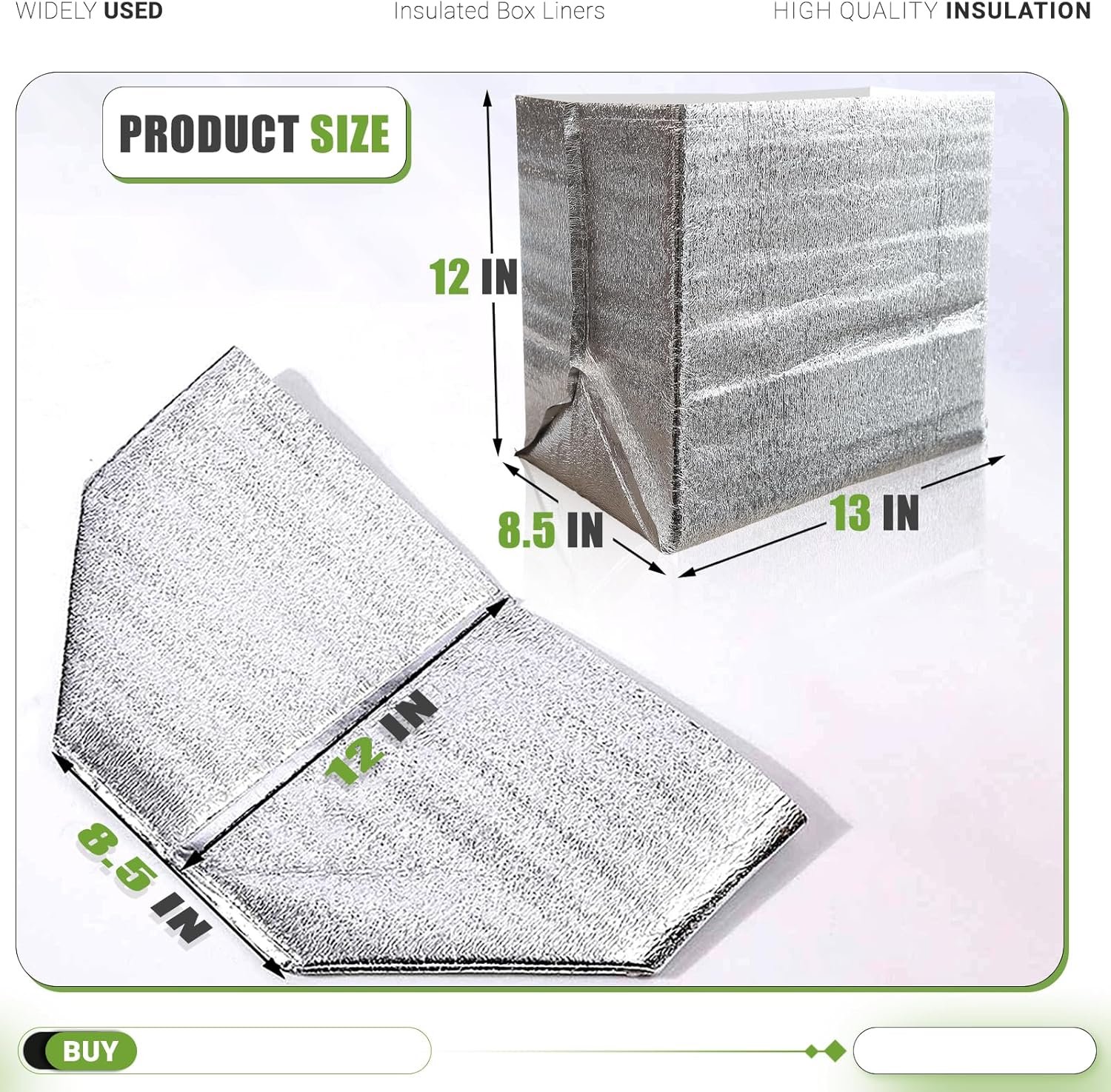 WIDELY USED Insulated Box Liners HIGH QUALITY INSULATION

PRODUCT SIZE

12 IN

8.5 IN

13 IN

12 IN

8.5 IN

BUY