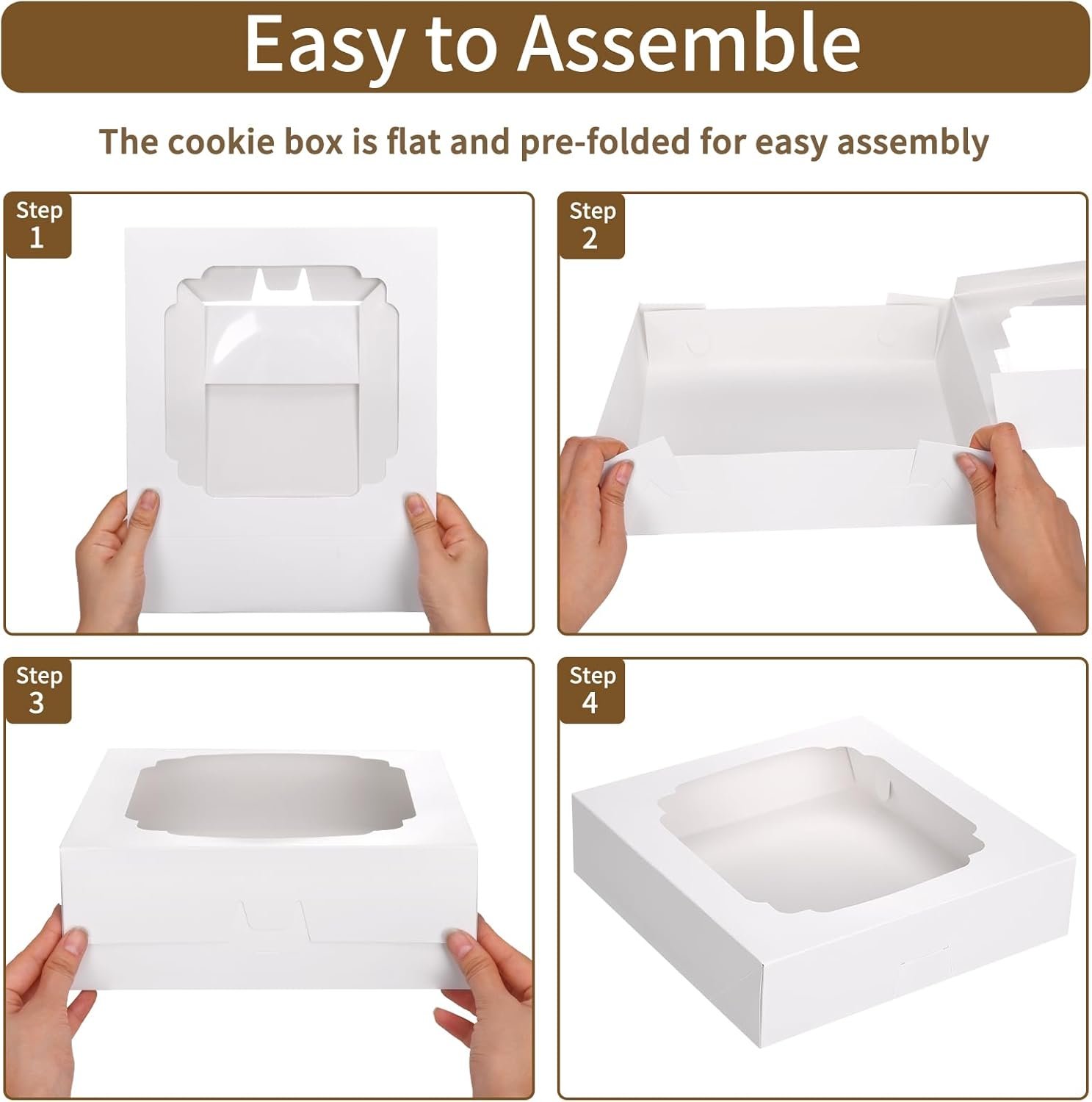 Easy to Assemble

The cookie box is flat and pre-folded for easy assembly

Step 1

Step 2

Step 3

Step 4