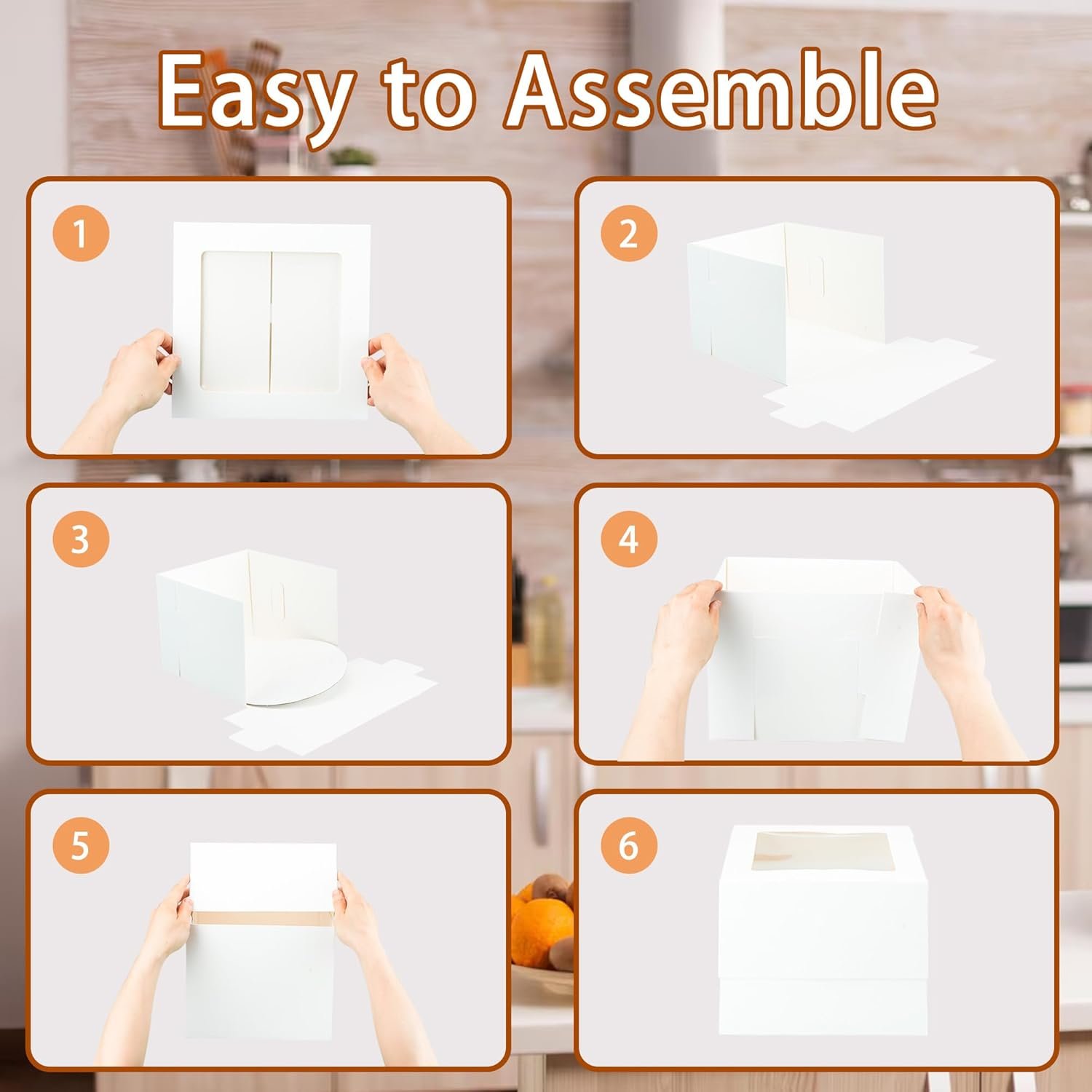 Easy to Assemble

1

2

3

4

5

6