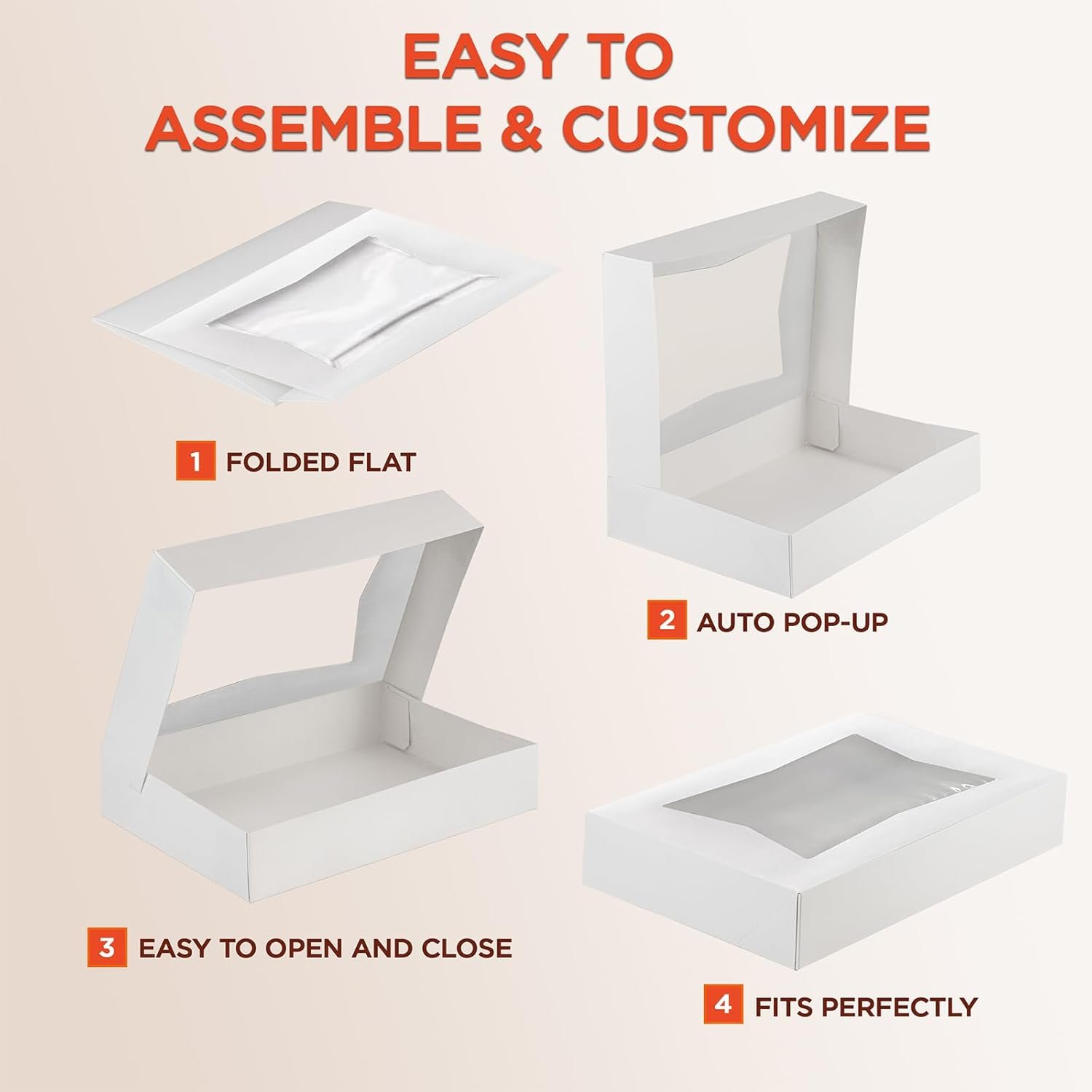 EASY TO
ASSEMBLE & CUSTOMIZE

1 FOLDED FLAT

2 AUTO POP-UP

3 EASY TO OPEN AND CLOSE

4 FITS PERFECTLY