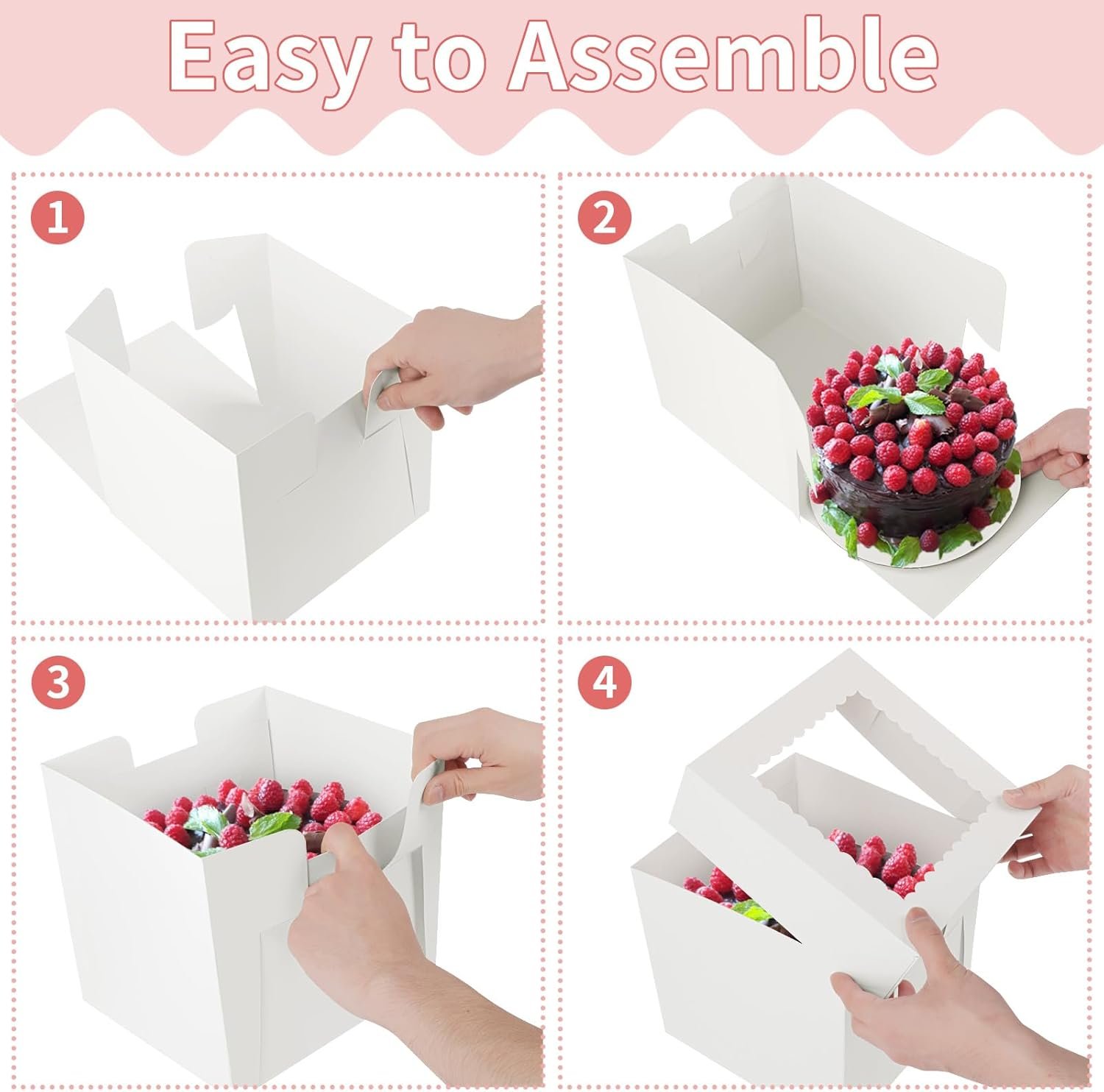 Easy to Assemble

1

2

3

4