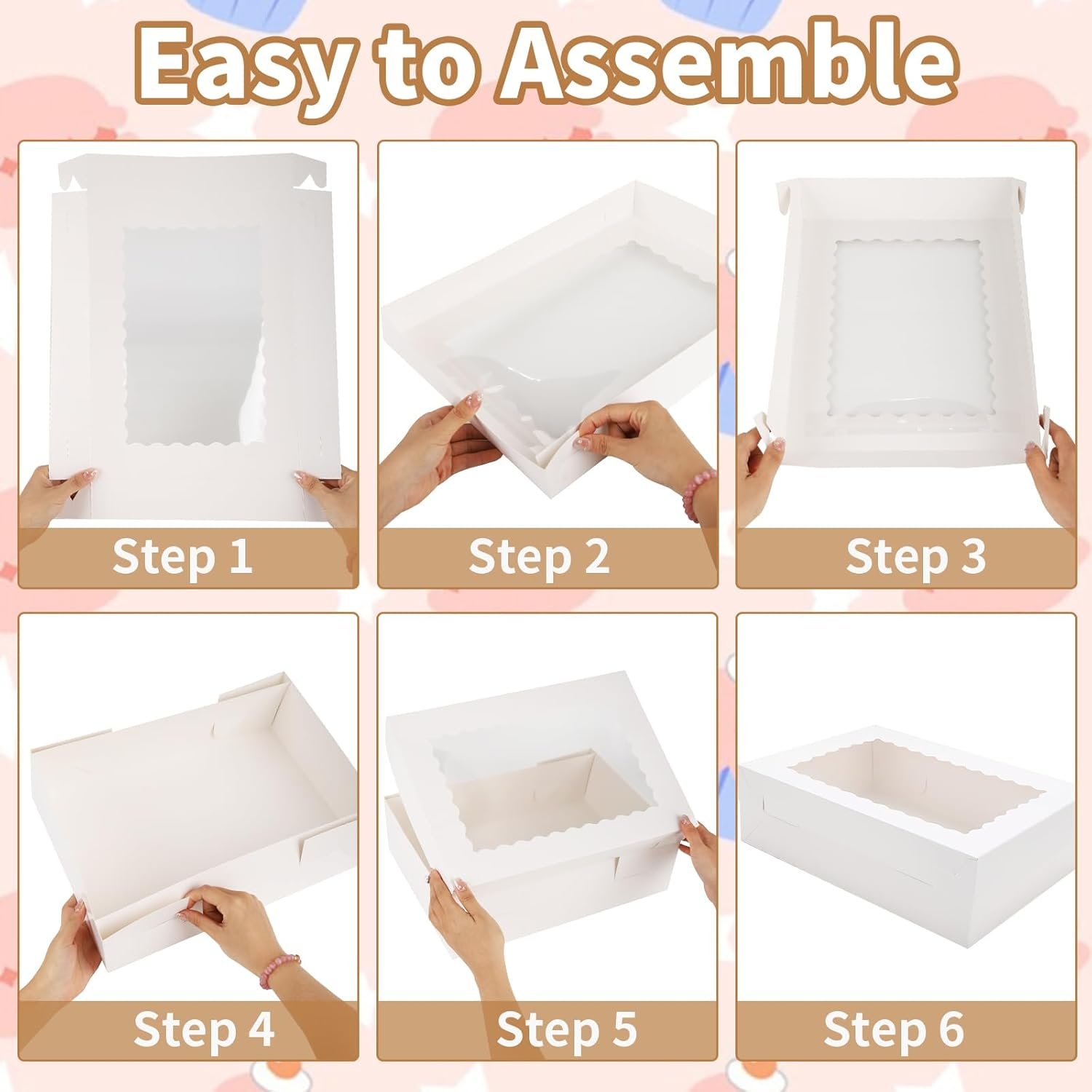 Easy to Assemble

Step 1

Step 2

Step 3

Step 4

Step 5

Step 6