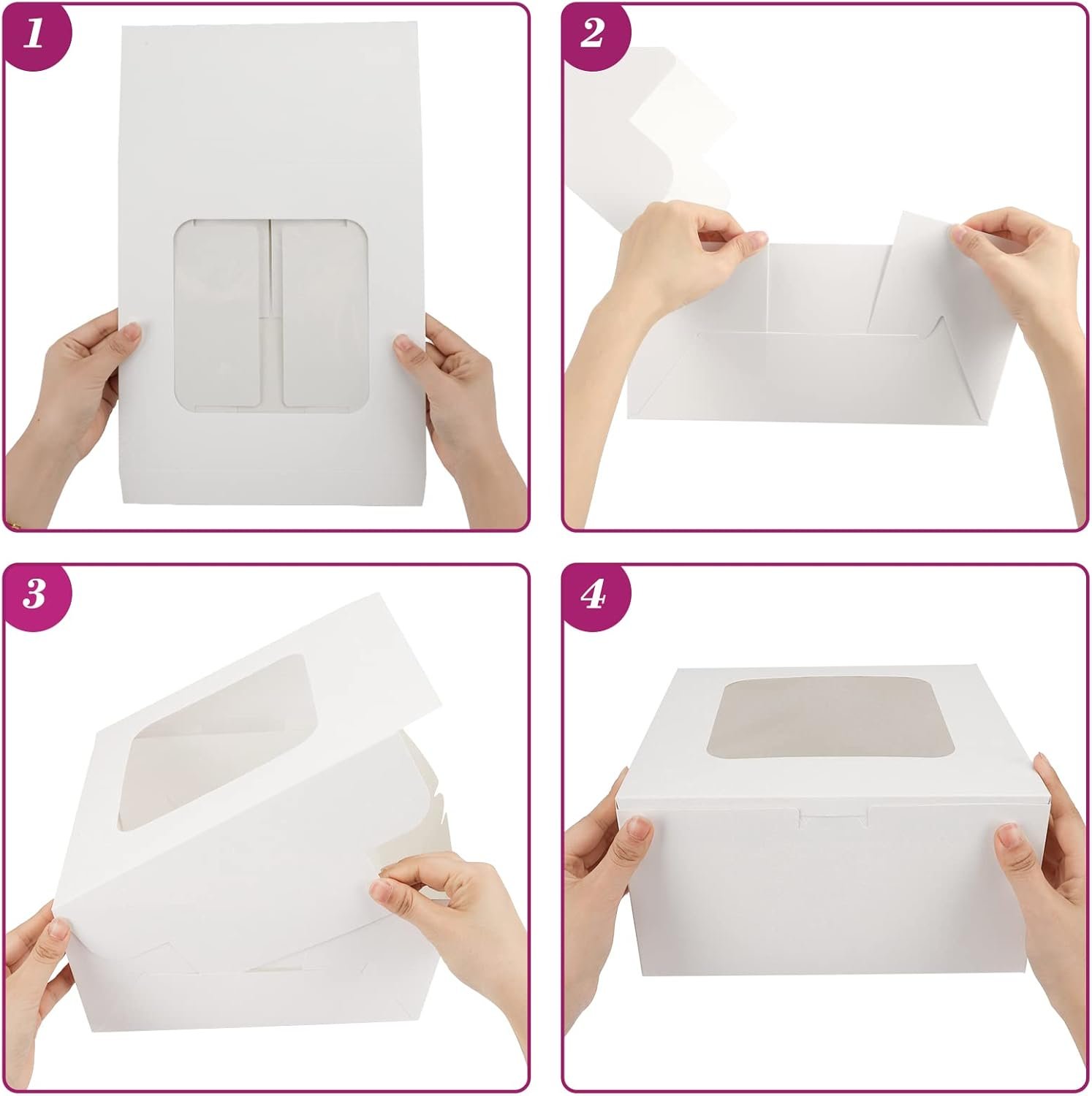 1

2

3

4