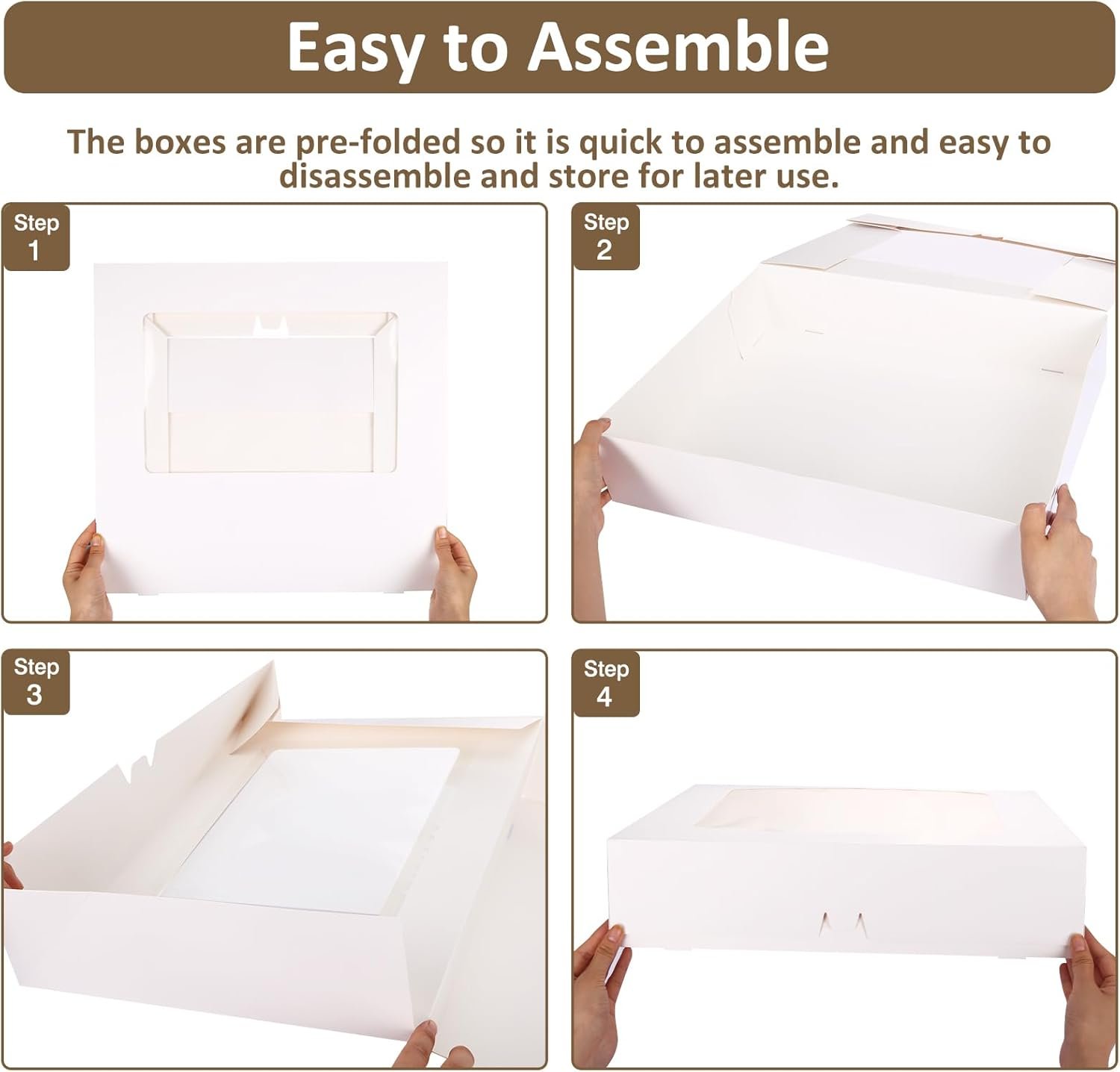 Easy to Assemble

The boxes are pre-folded so it is quick to assemble and easy to disassemble and store for later use.

Step 1

Step 2

Step 3

Step 4