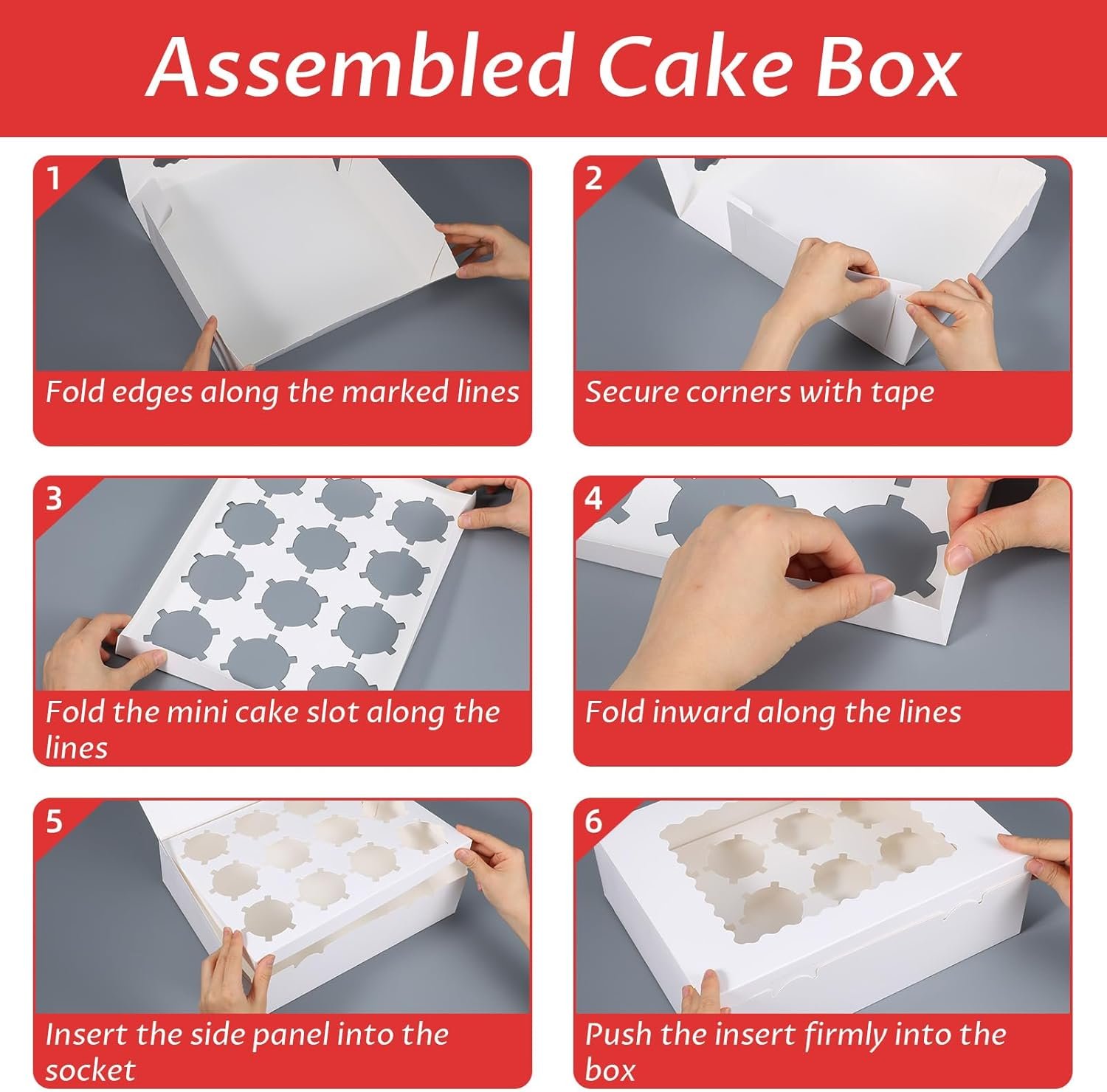 Assembled Cake Box

1
Fold edges along the marked lines

2
Secure corners with tape

3
Fold the mini cake slot along the lines

4
Fold inward along the lines

5
Insert the side panel into the socket

6
Push the insert firmly into the box