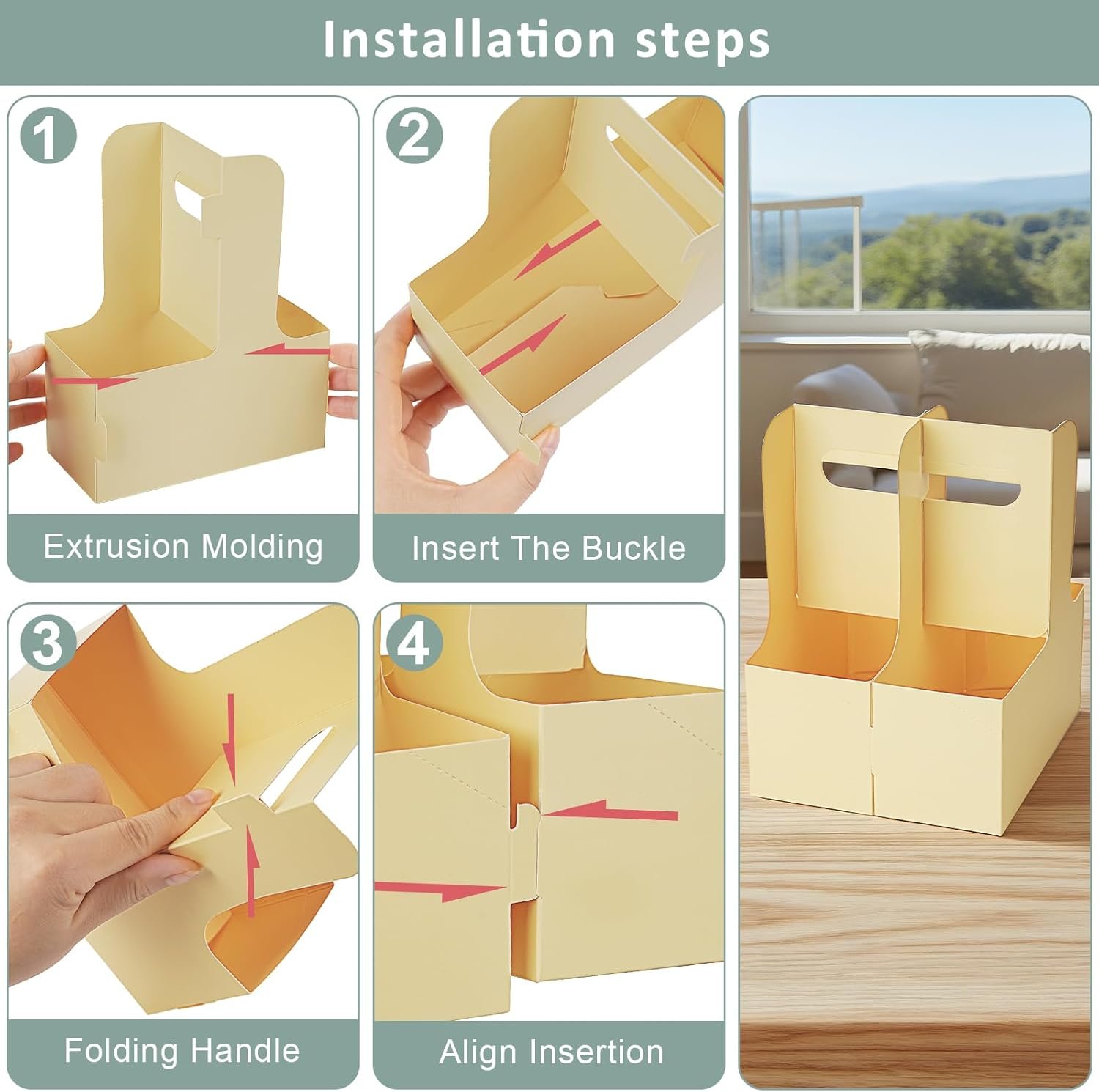 Installation steps

1

Extrusion Molding

2

Insert The Buckle

3

Folding Handle

4

Align Insertion