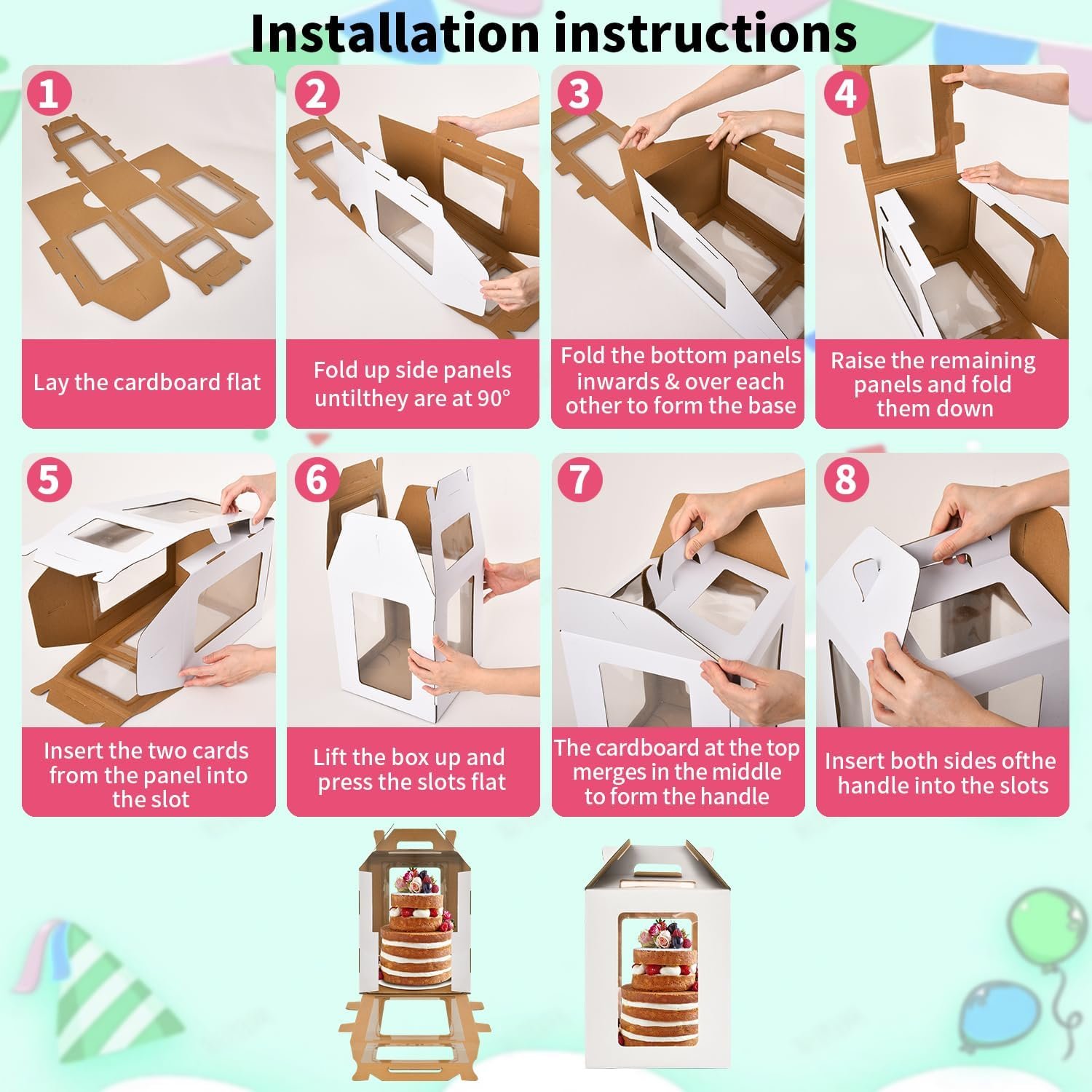 Installation instructions

1

Lay the cardboard flat

2

Fold up side panels untilthey are at 90°

3

Fold the bottom panels inwards & over each other to form the base

4

Raise the remaining panels and fold them down

5

Insert the two cards from the panel into the slot

6

Lift the box up and press the slots flat

7

The cardboard at the top merges in the middle to form the handle

8

Insert both sides ofthe handle into the slots