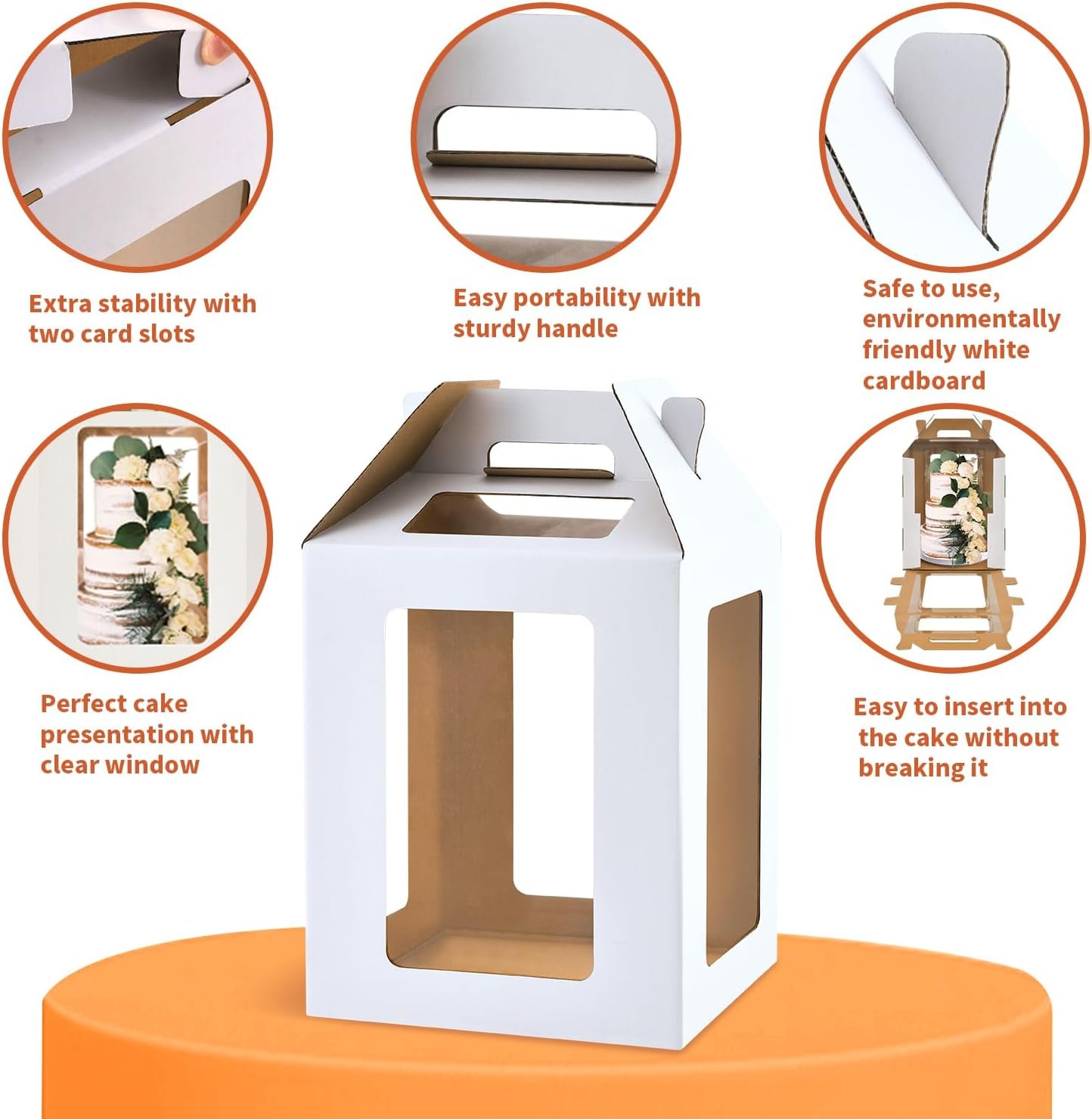 Extra stability with two card slots

Easy portability with sturdy handle

Safe to use, environmentally friendly white cardboard

Perfect cake presentation with clear window

Easy to insert into the cake without breaking it