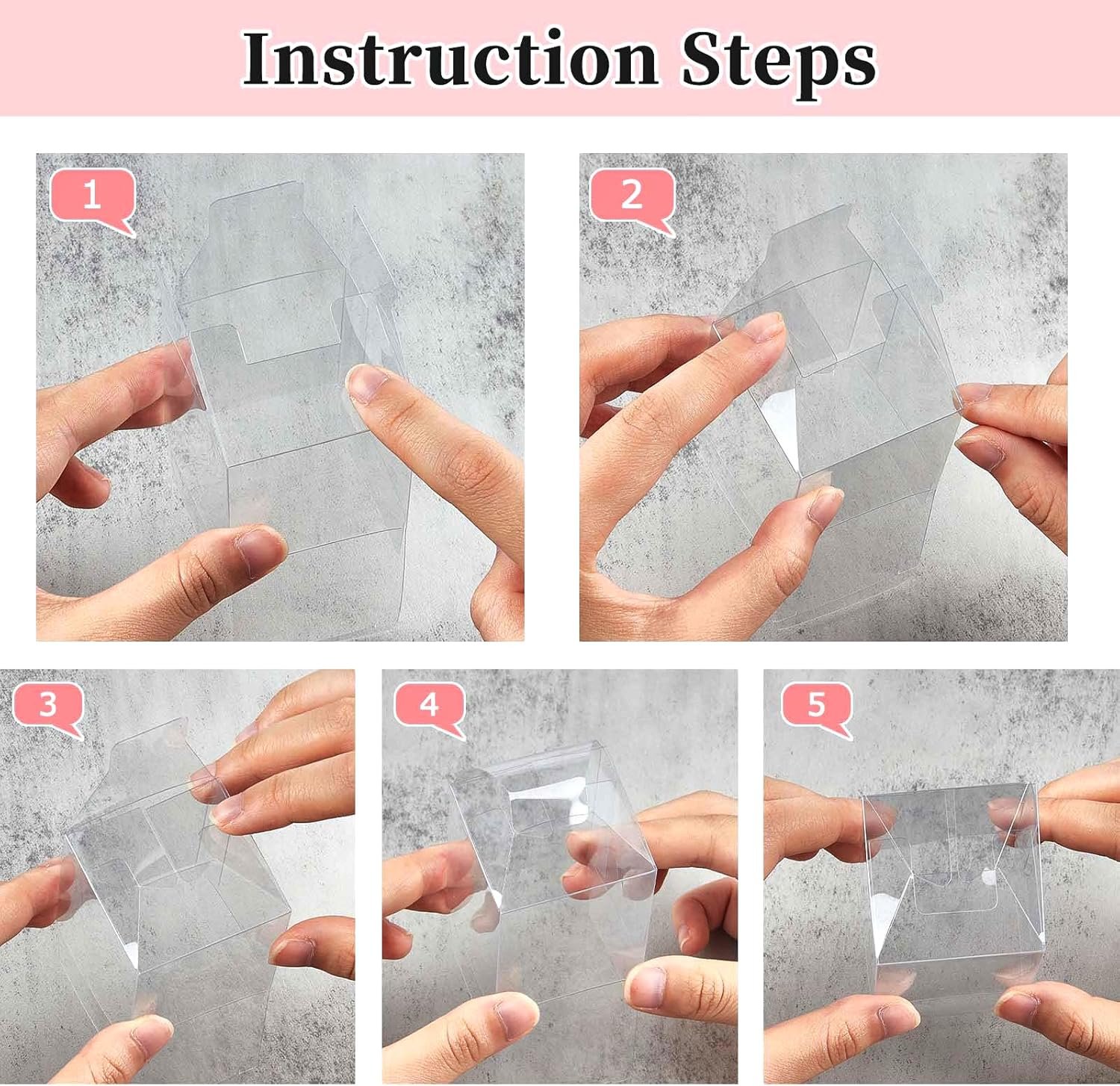 Instruction Steps

1

2

3

4

5