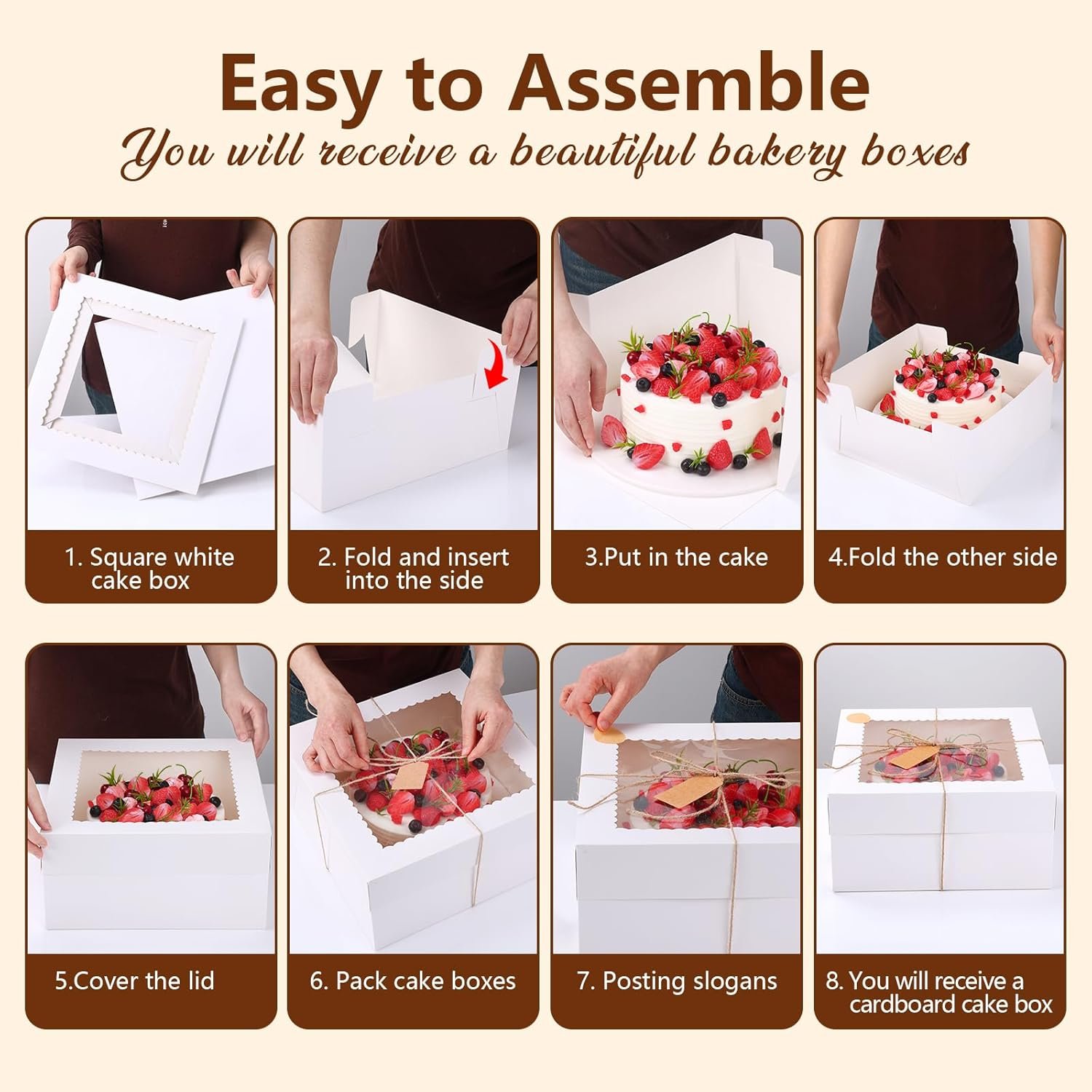 Easy to Assemble

You will receive a beautiful bakery boxes

1. Square white cake box

2. Fold and insert into the side

3.Put in the cake

4.Fold the other side

5.Cover the lid

6. Pack cake boxes

7. Posting slogans

8. You will receive a cardboard cake box