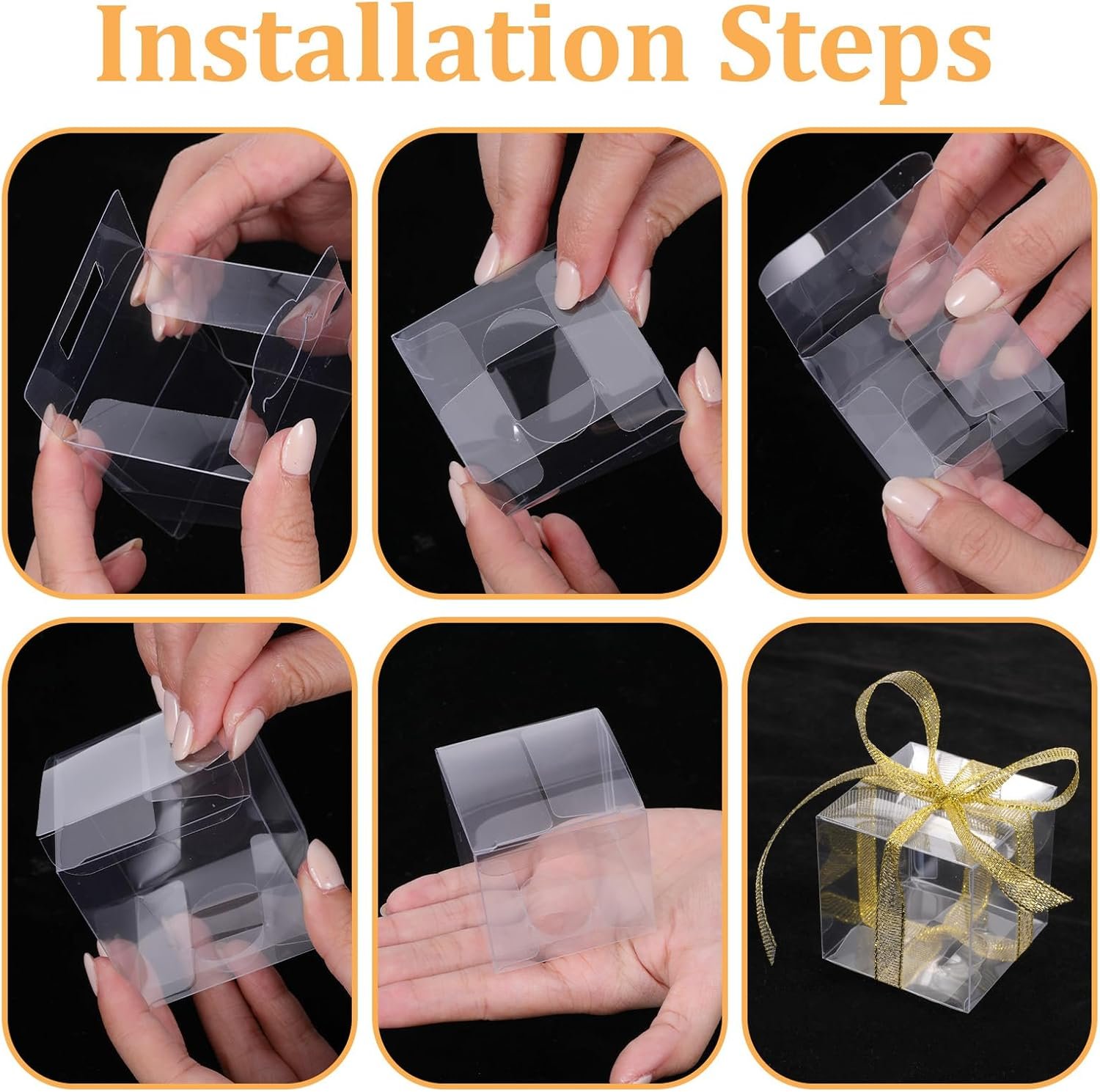 Installation Steps