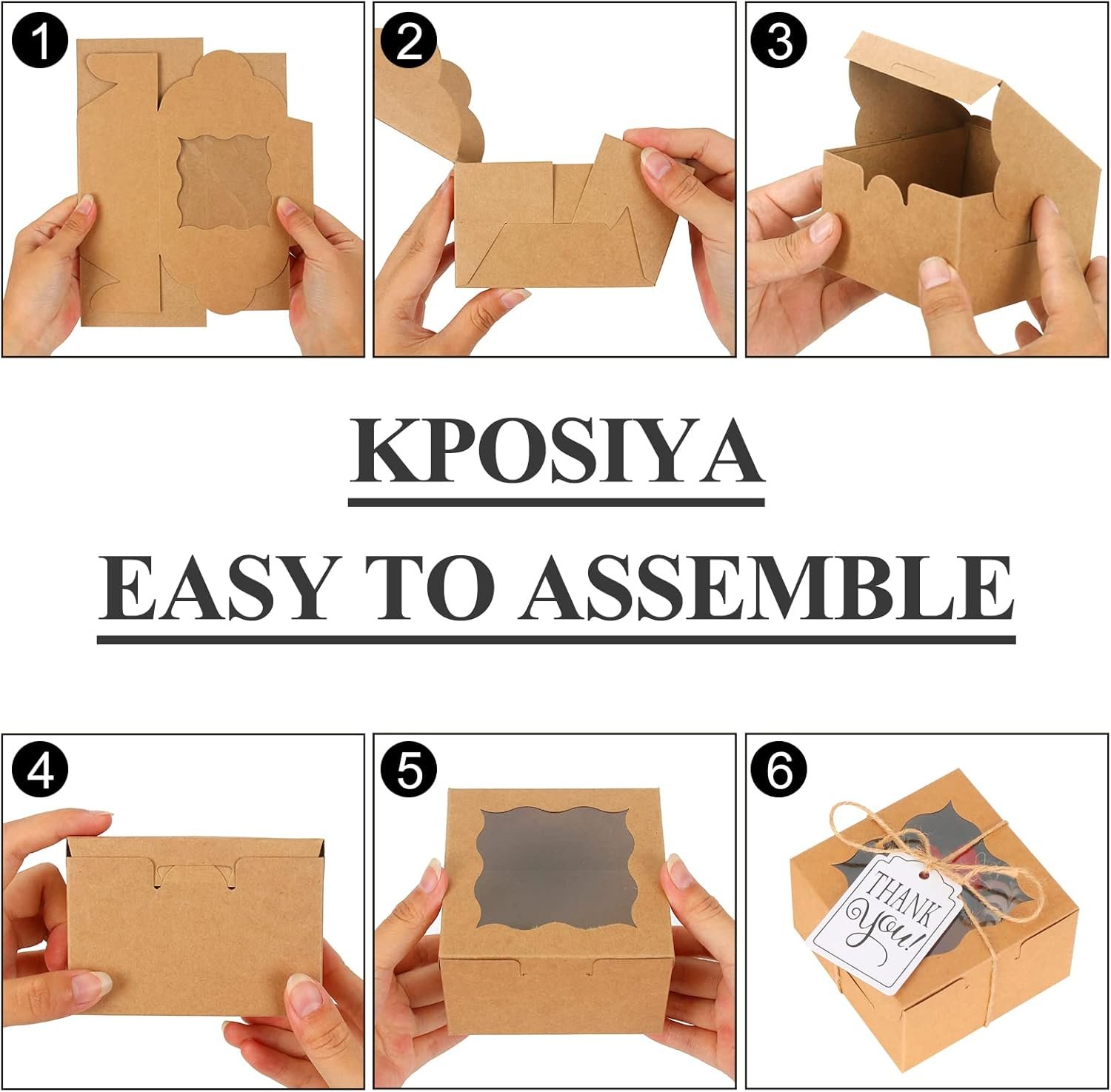 1

2

3

KPOSIYA

EASY TO ASSEMBLE

4

5

6

THANK you!