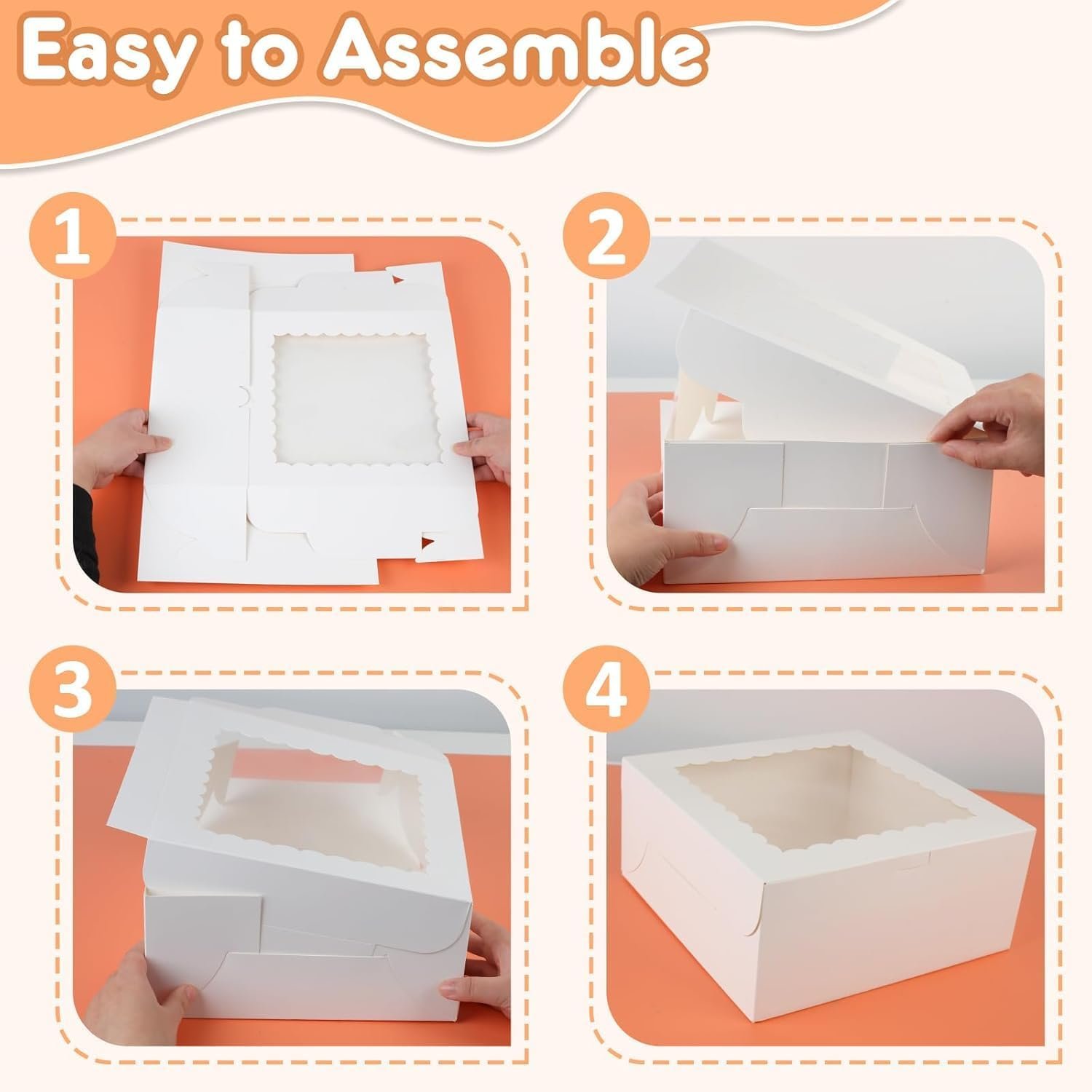 Easy to Assemble

1

2

3

4