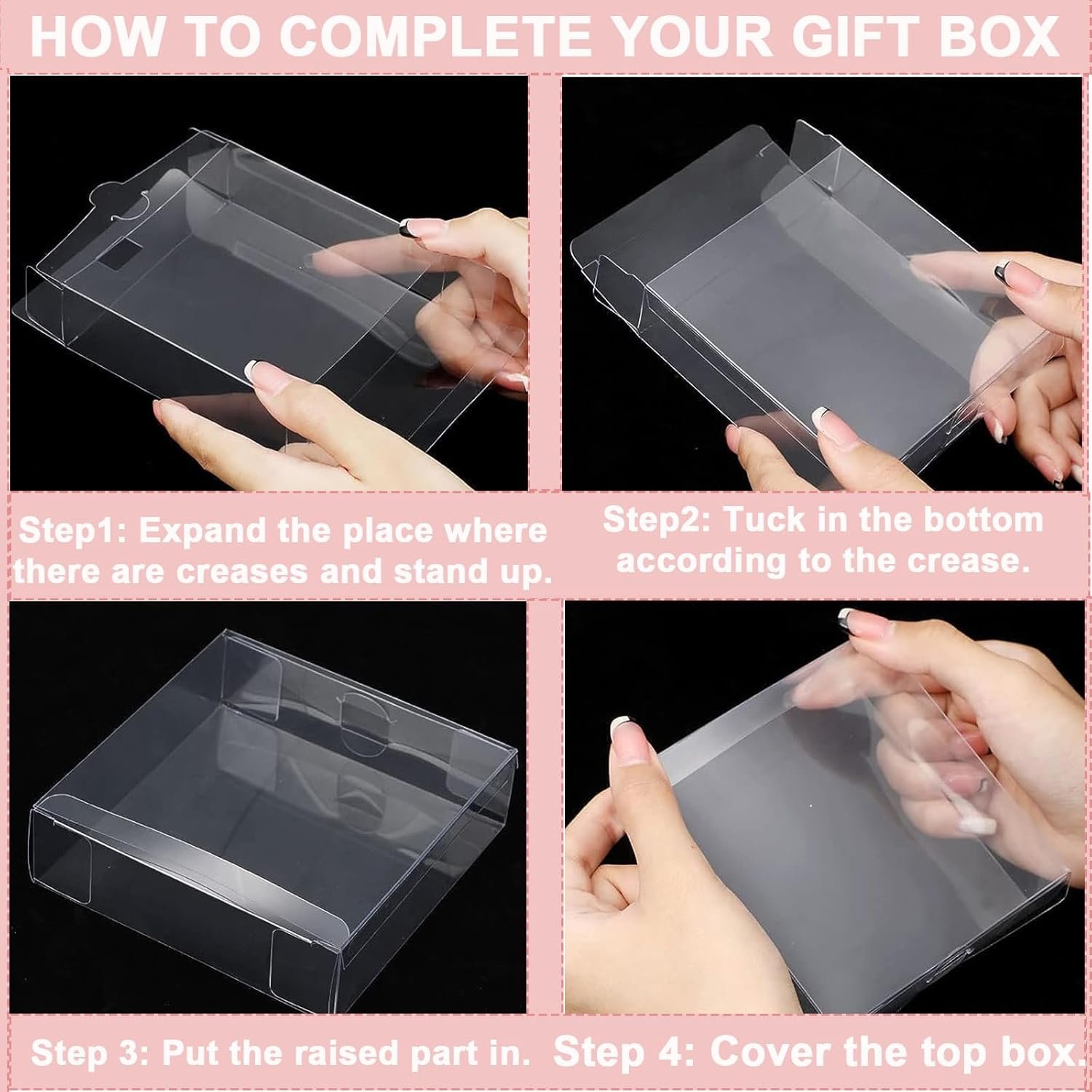 HOW TO COMPLETE YOUR GIFT BOX

Step1: Expand the place where there are creases and stand up.

Step2: Tuck in the bottom according to the crease.

Step 3: Put the raised part in.

Step 4: Cover the top box.