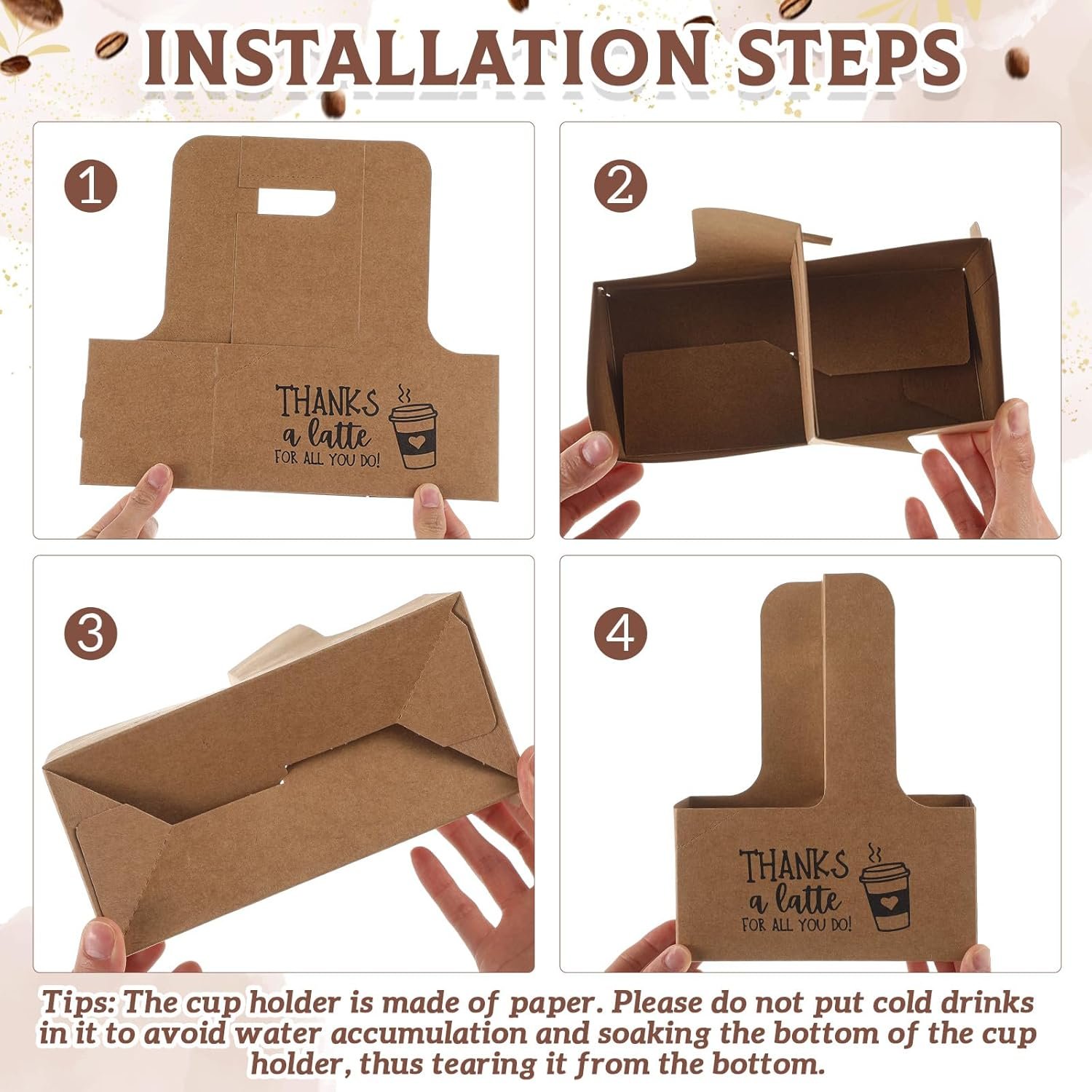 INSTALLATION STEPS

1

THANKS a latte FOR ALL YOU DO!

2

3

4

THANKS a latte FOR ALL YOU DO!

Tips: The cup holder is made of paper. Please do not put cold drinks in it to avoid water accumulation and soaking the bottom of the cup holder, thus tearing it from the bottom.