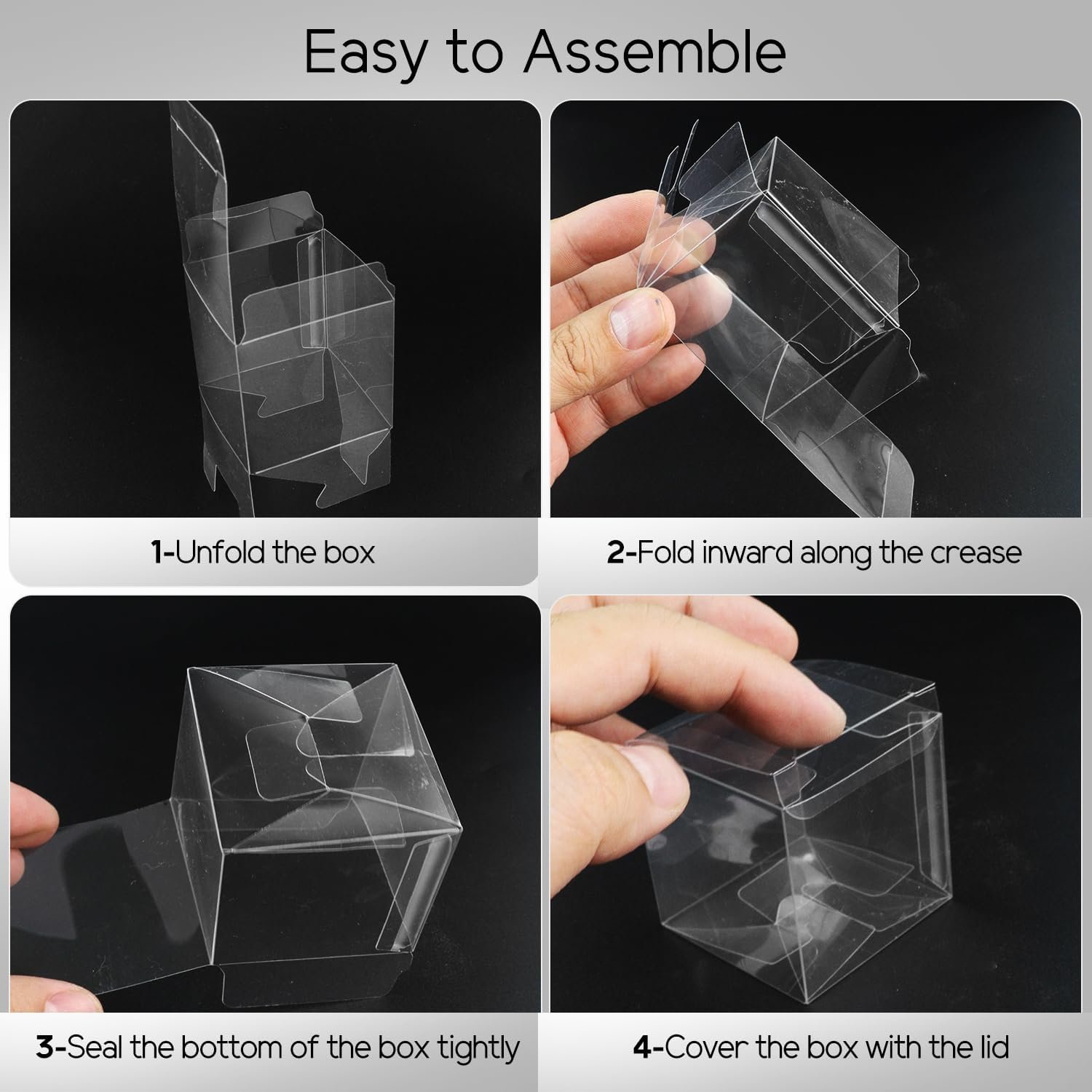 Easy to Assemble

1-Unfold the box

2-Fold inward along the crease

3-Seal the bottom of the box tightly

4-Cover the box with the lid