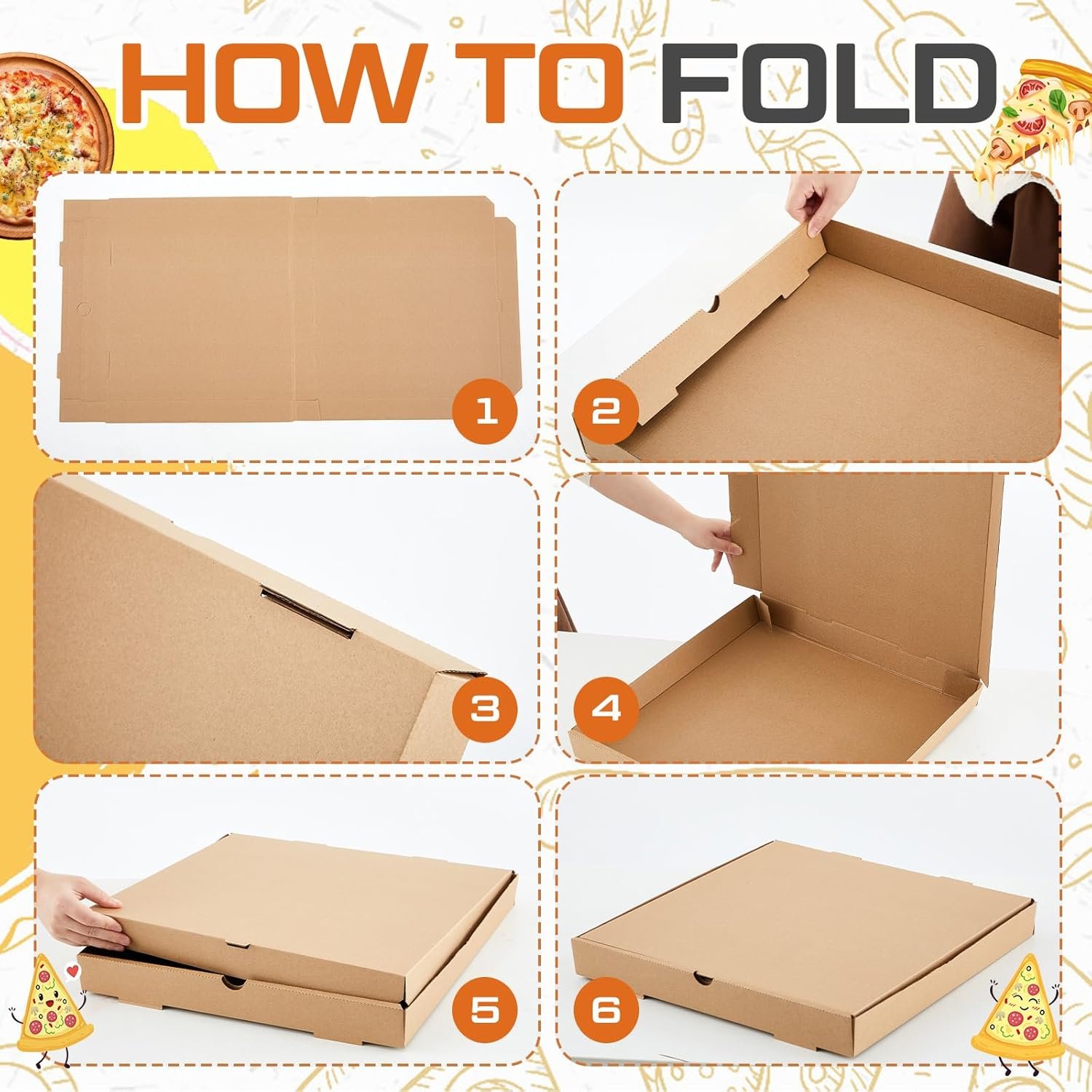 HOW TO FOLD

1

2

3

4

5

6