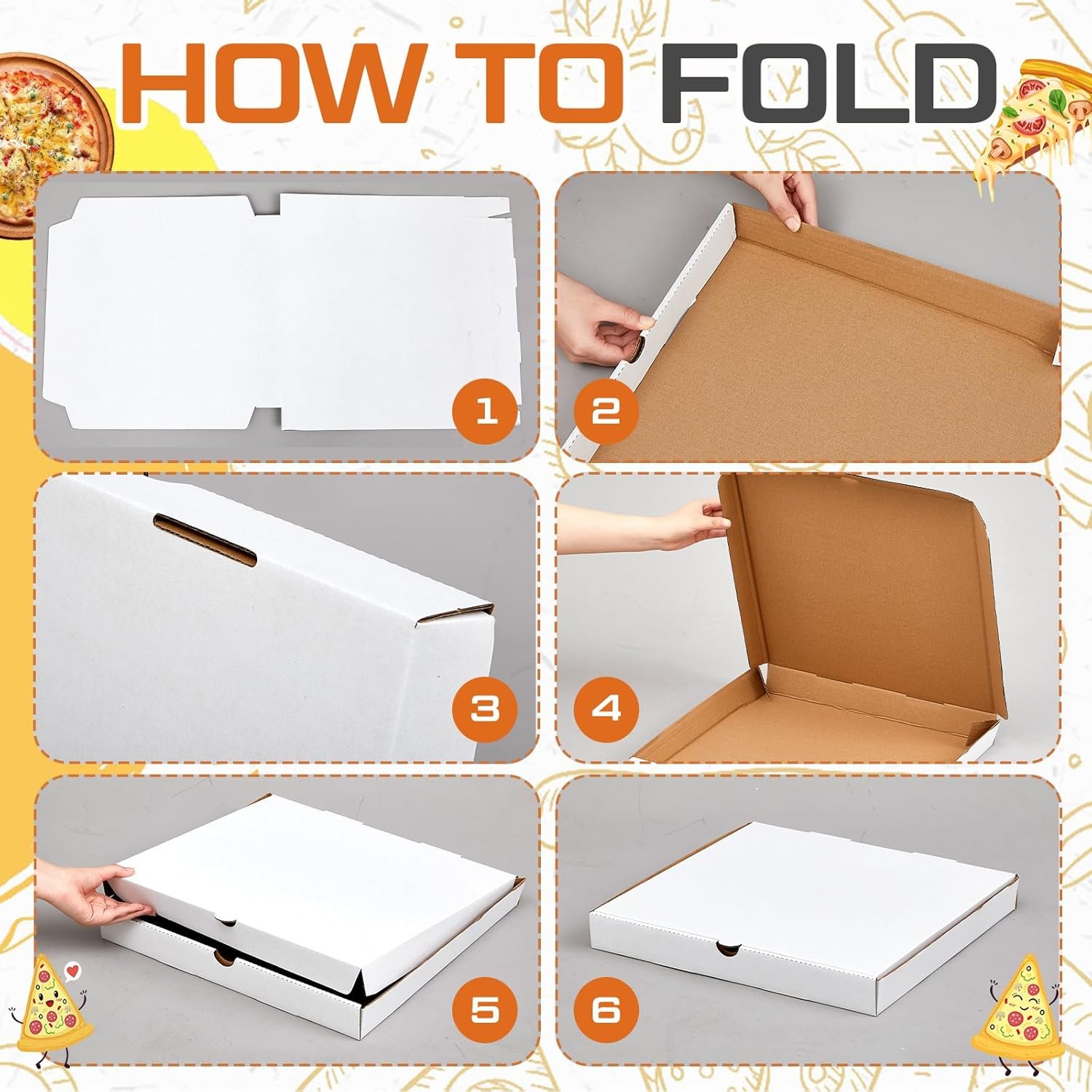 HOW TO FOLD

1

2

3

4

5

6