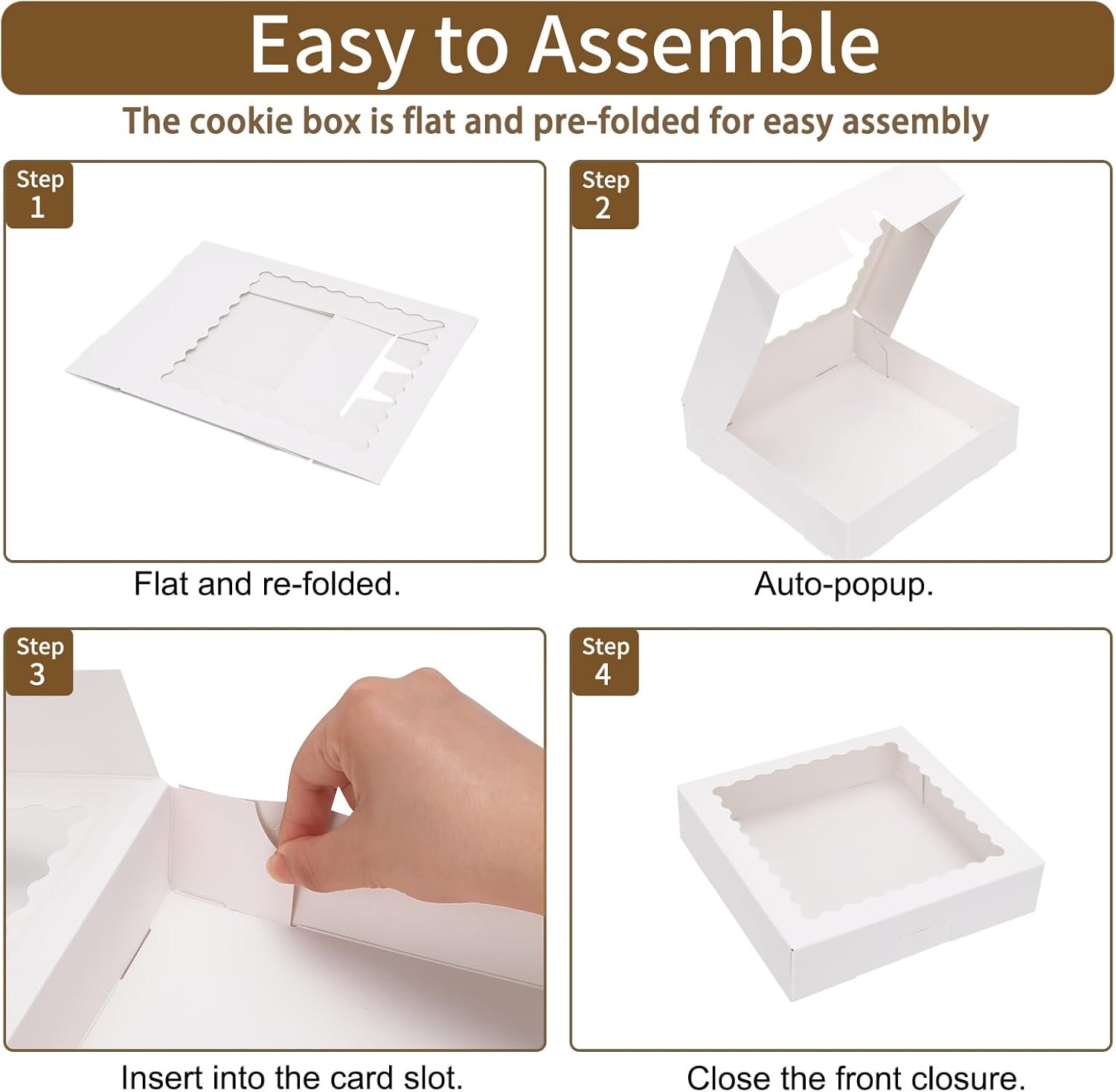 Easy to Assemble

The cookie box is flat and pre-folded for easy assembly

Step 1

Flat and re-folded.

Step 2

Auto-popup.

Step 3

Insert into the card slot.

Step 4

Close the front closure.