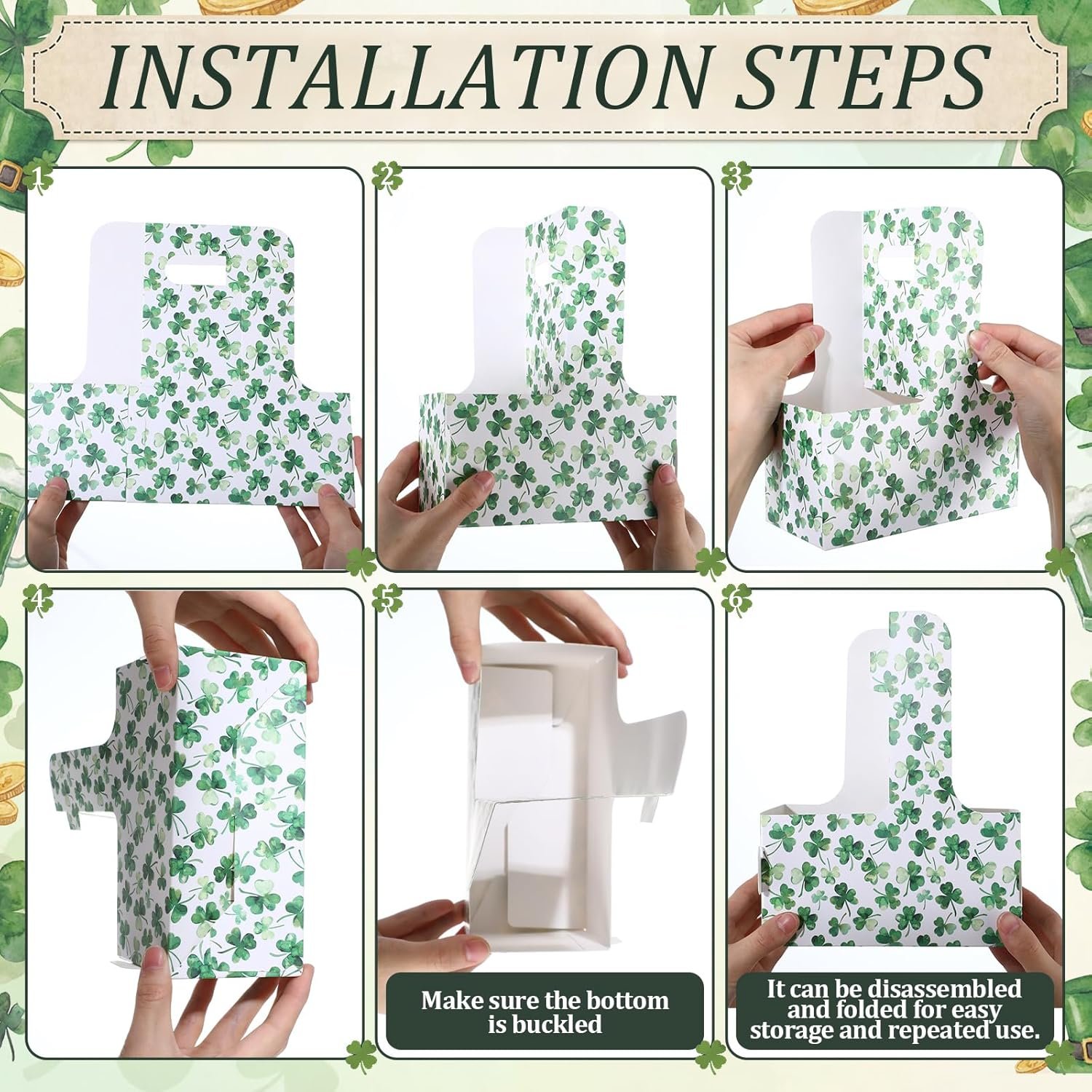 INSTALLATION STEPS

1

2

3

4

5

Make sure the bottom is buckled

6

It can be disassembled and folded for easy storage and repeated use.