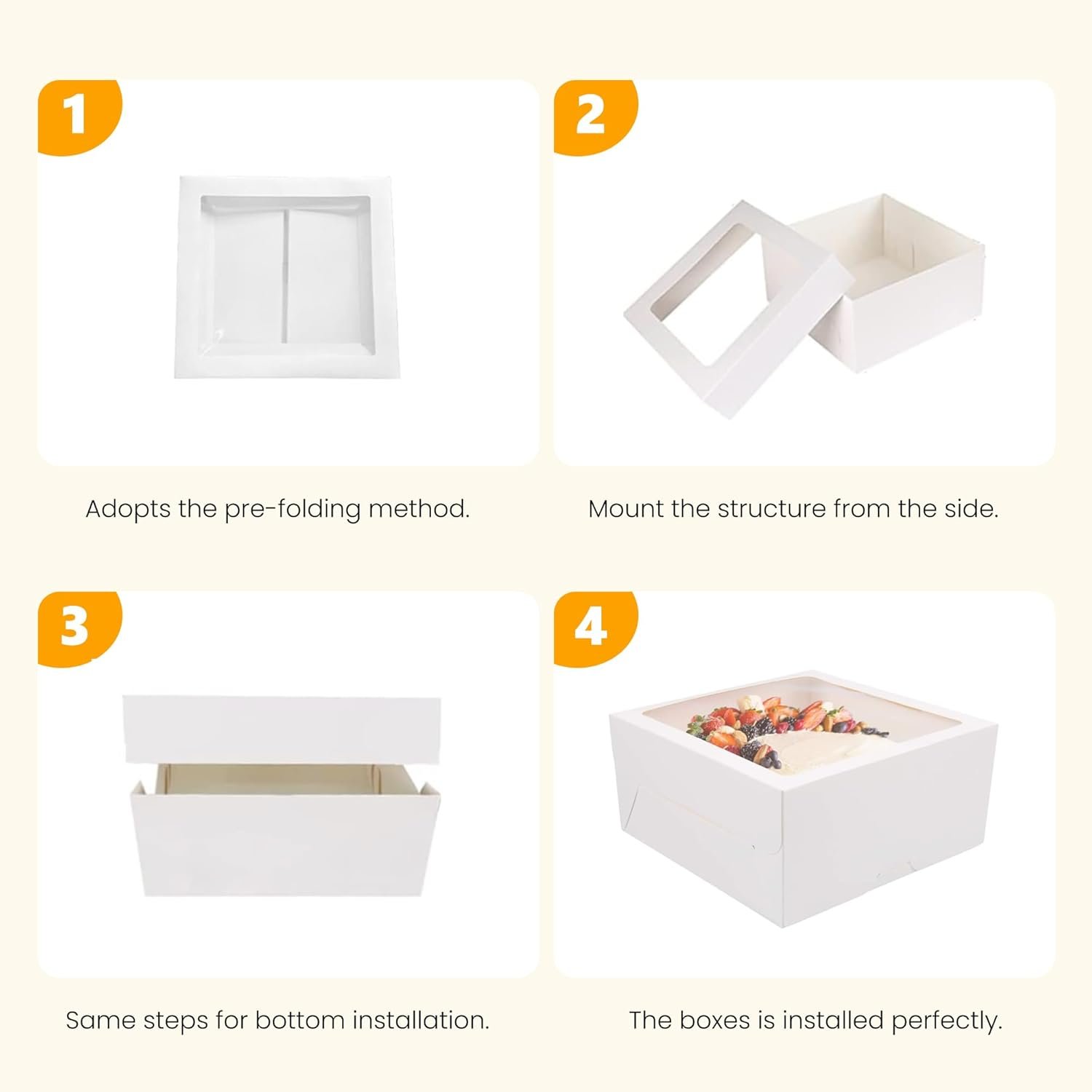 1

Adopts the pre-folding method.

2

Mount the structure from the side.

3

Same steps for bottom installation.

4

The boxes is installed perfectly.