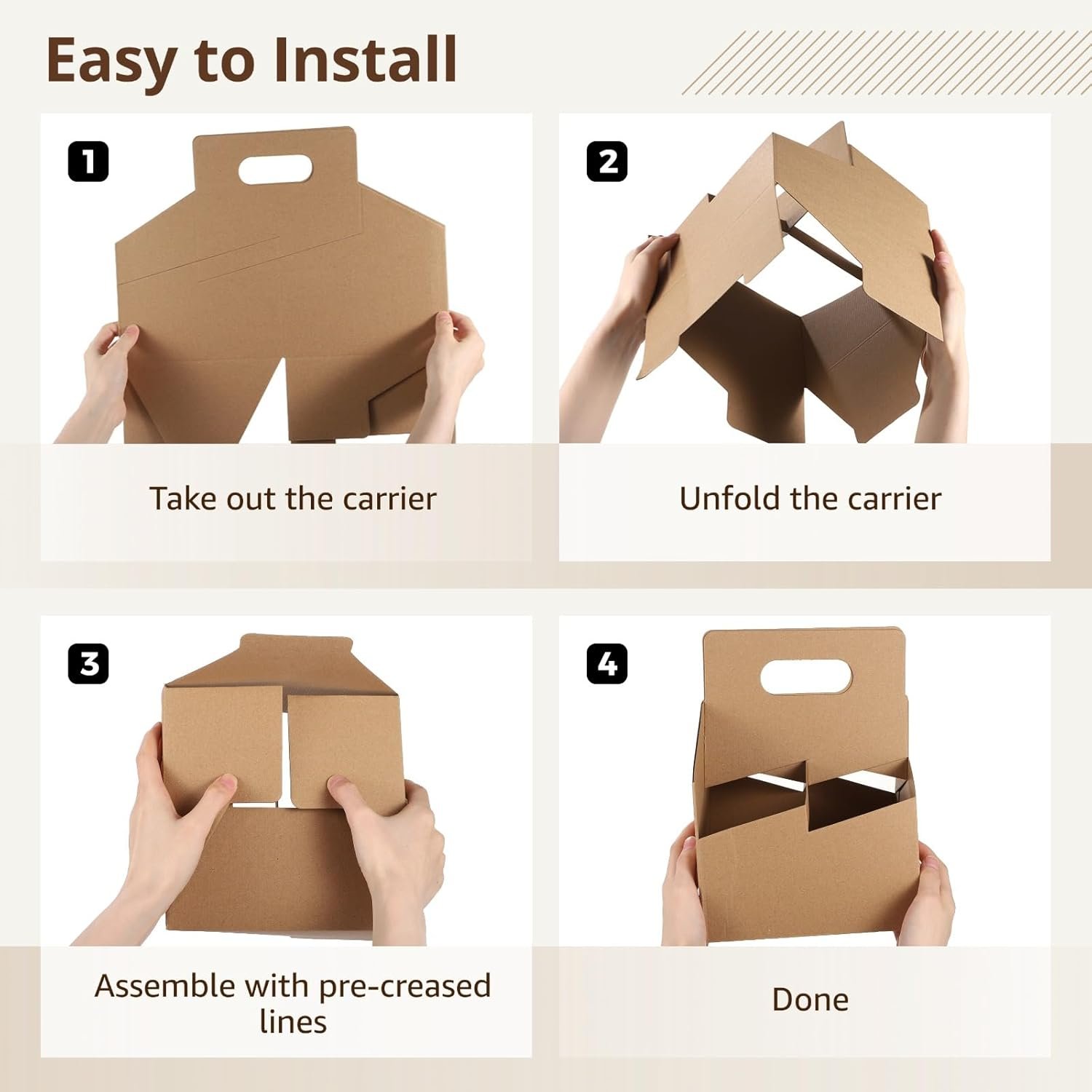 Easy to Install

1

Take out the carrier

2

Unfold the carrier

3

Assemble with pre-creased lines

4

Done