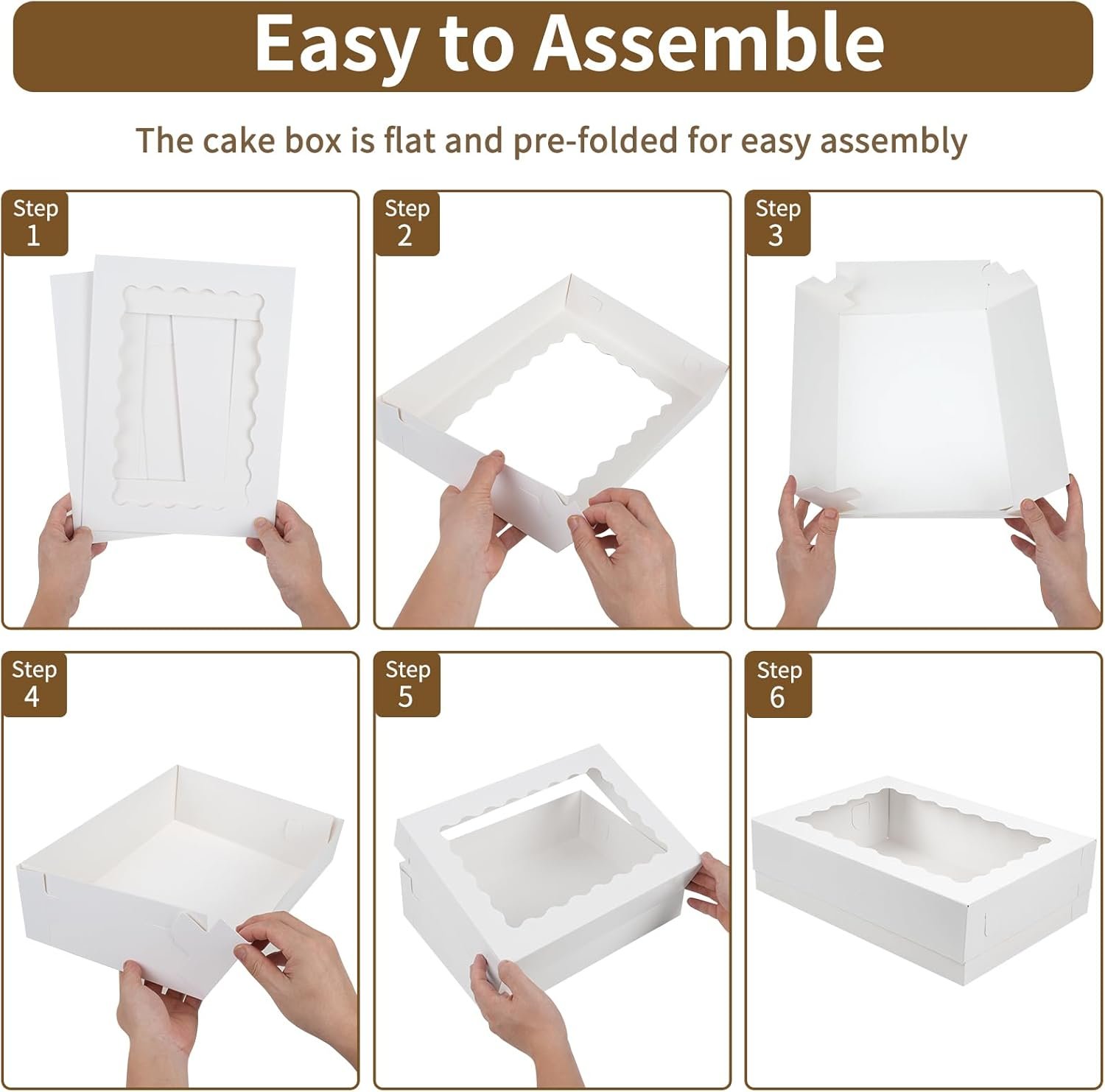 Easy to Assemble

The cake box is flat and pre-folded for easy assembly

Step 1

Step 2

Step 3

Step 4

Step 5

Step 6