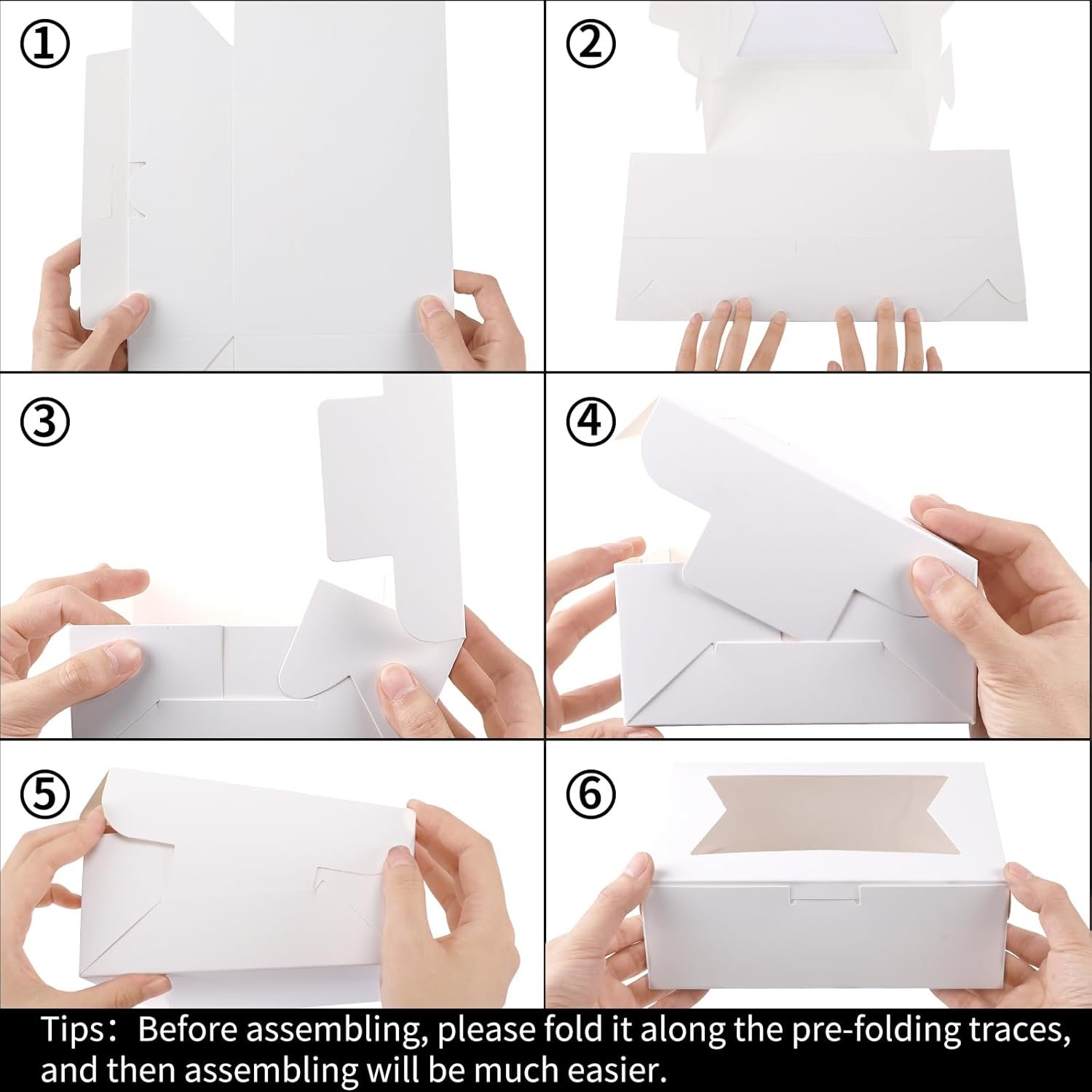 ①

②

③

④

⑤

⑥

Tips：Before assembling, please fold it along the pre-folding traces, and then assembling will be much easier.