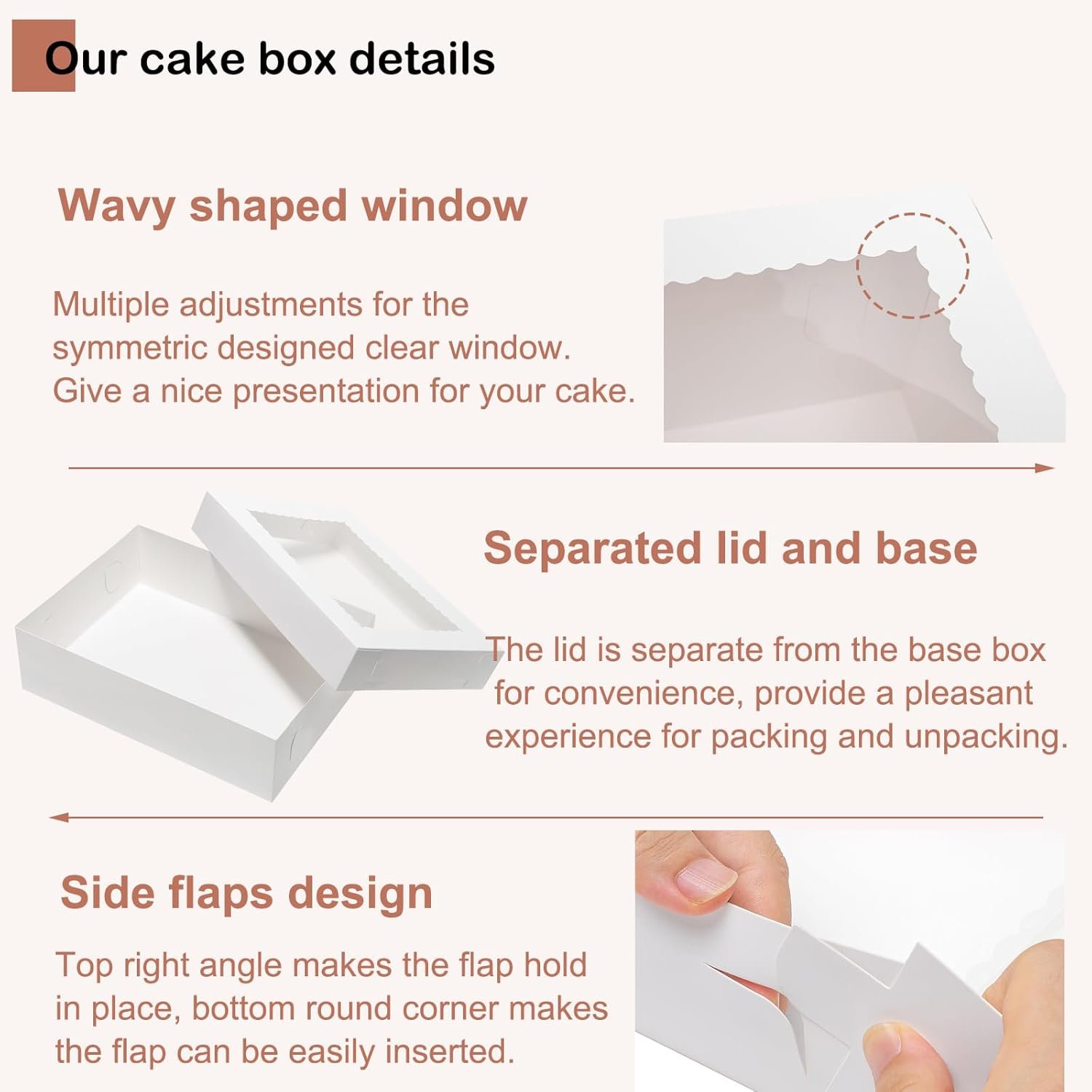 Our cake box details

Wavy shaped window

Multiple adjustments for the symmetric designed clear window. Give a nice presentation for your cake.

Separated lid and base

The lid is separate from the base box for convenience, provide a pleasant experience for packing and unpacking.

Side flaps design

Top right angle makes the flap hold in place, bottom round corner makes the flap can be easily inserted.