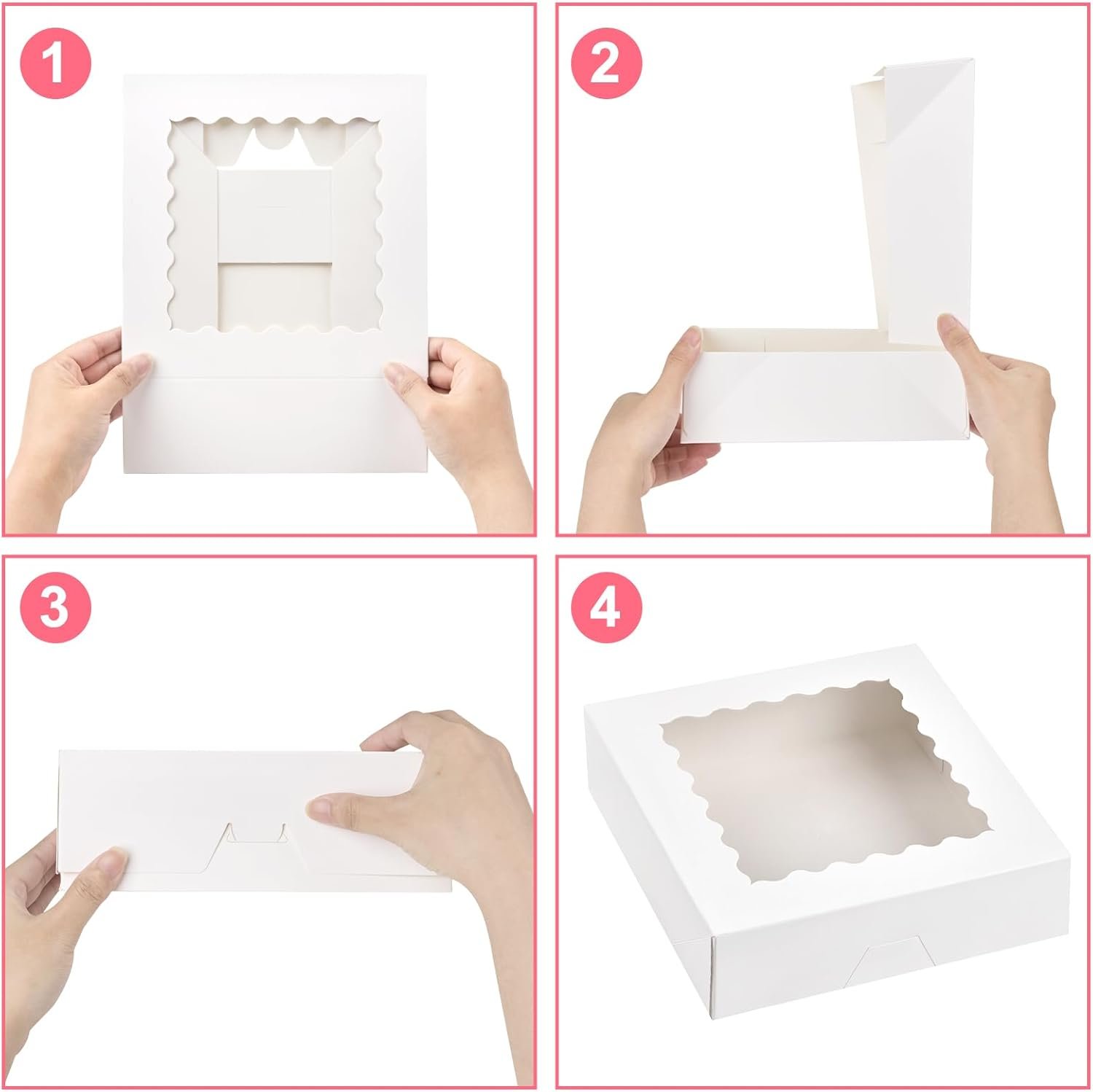 1

2

3

4