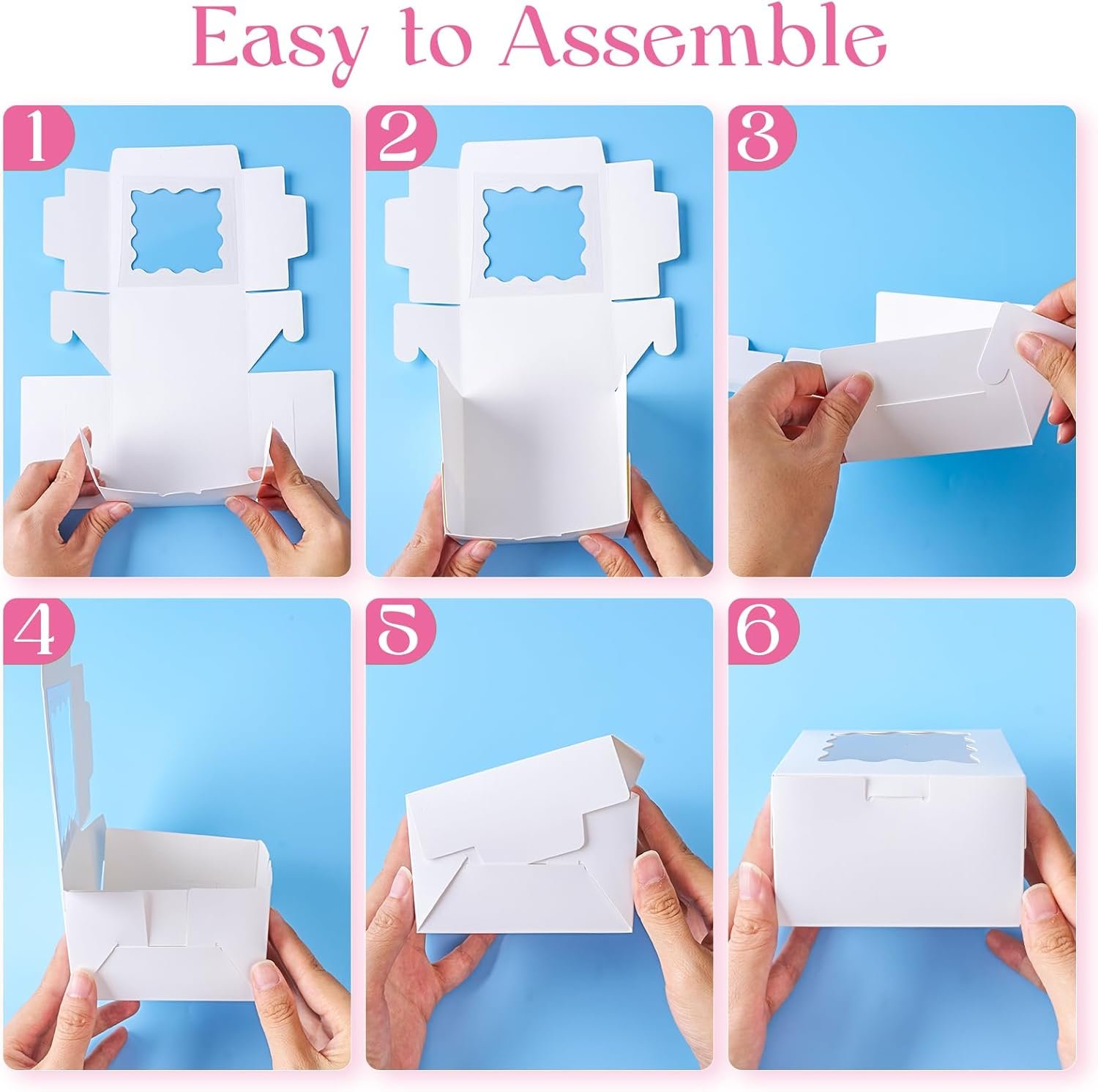 Easy to Assemble

1

2

3

4

5

6